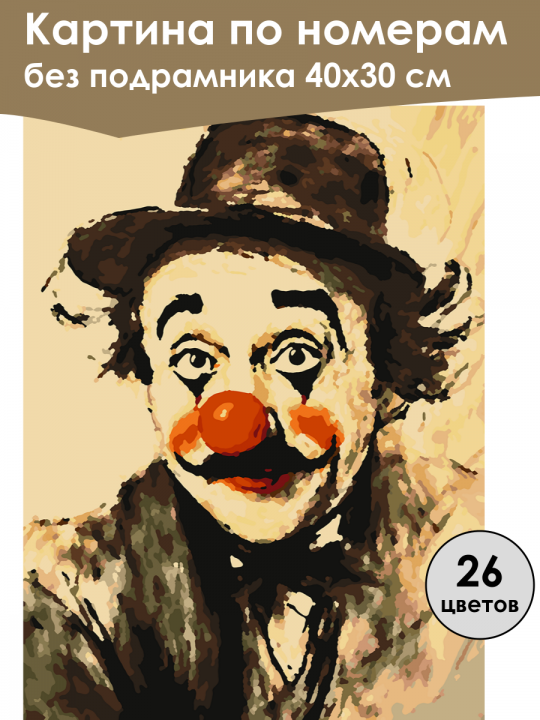 Картина по номерам
без подрамника 40х30 см

26
цветов