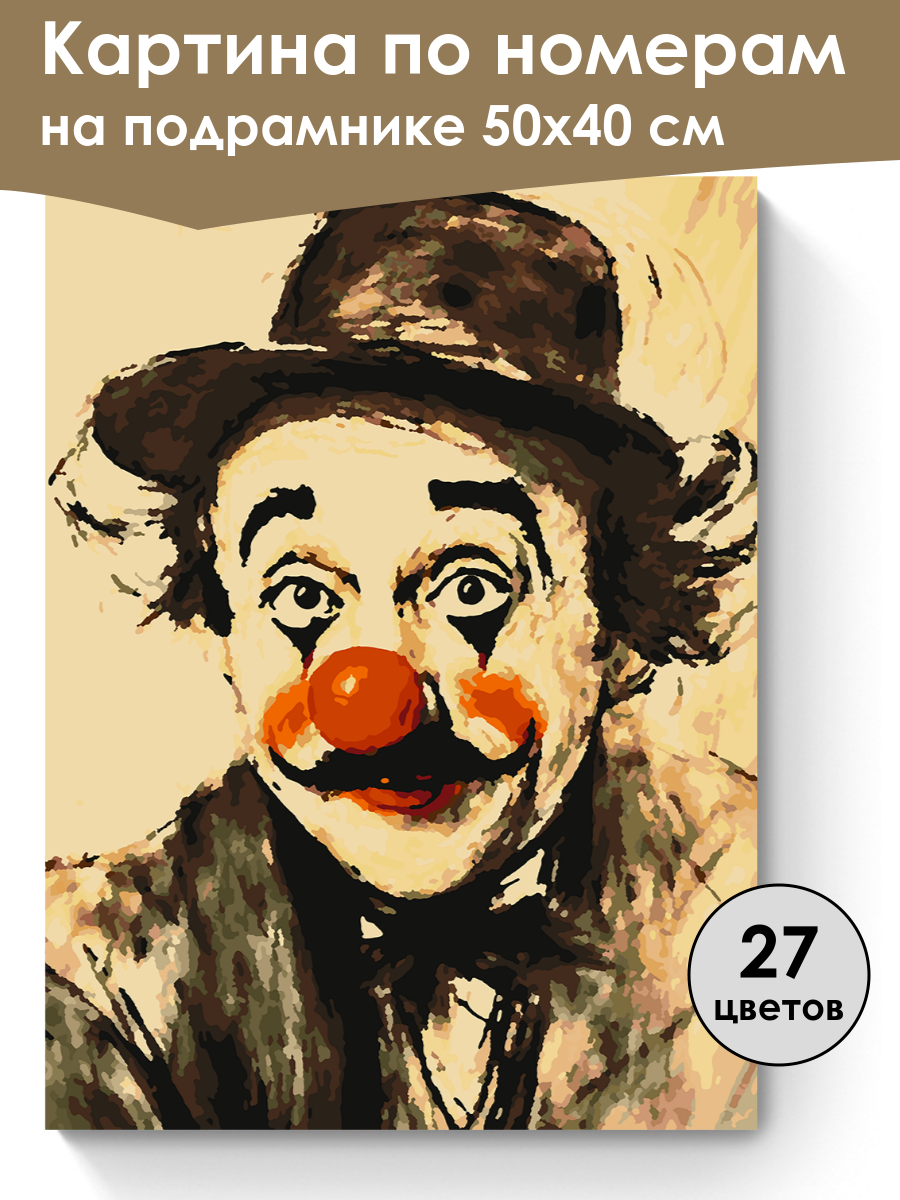 Картина по номерам
на подрамнике 50х40 см

27
цветов