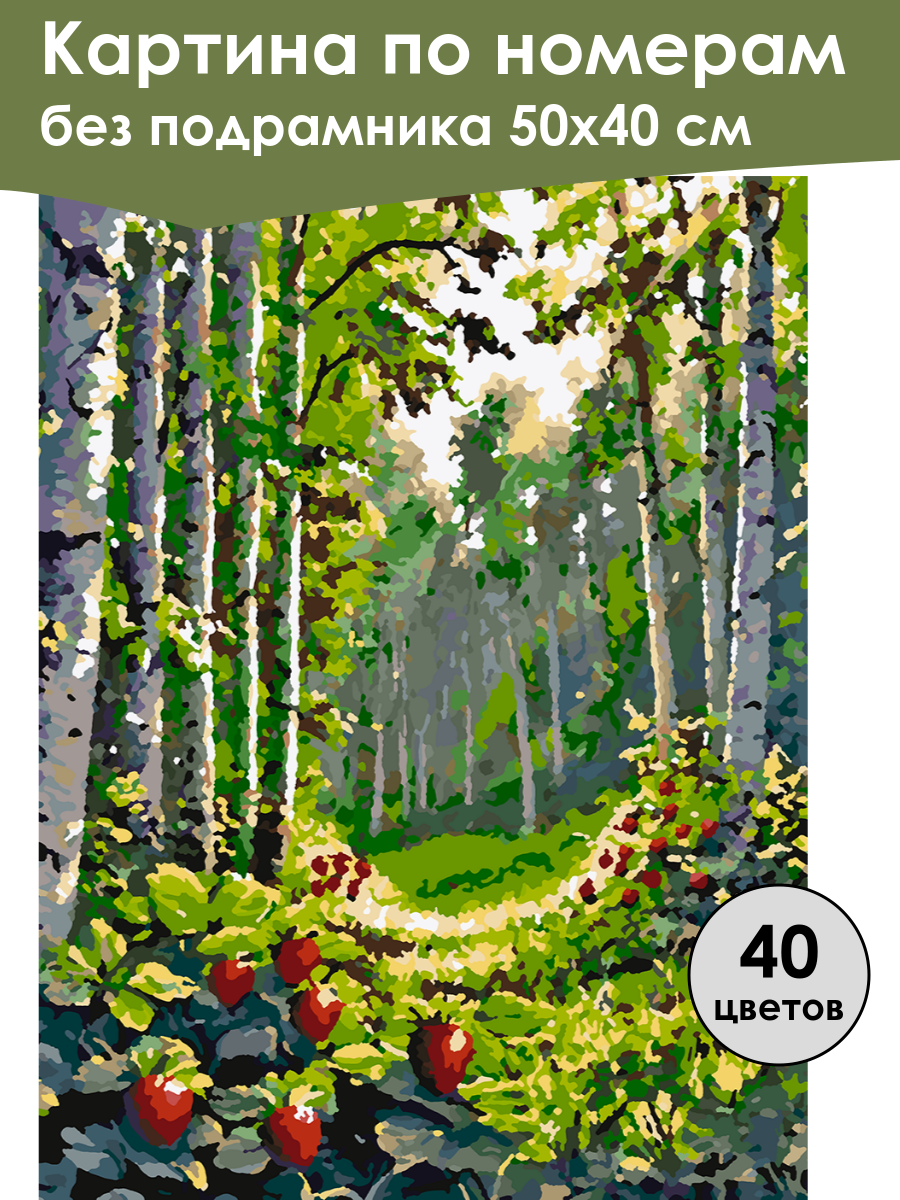 Картина по номерам
без подрамника 50х40 см

40
цветов