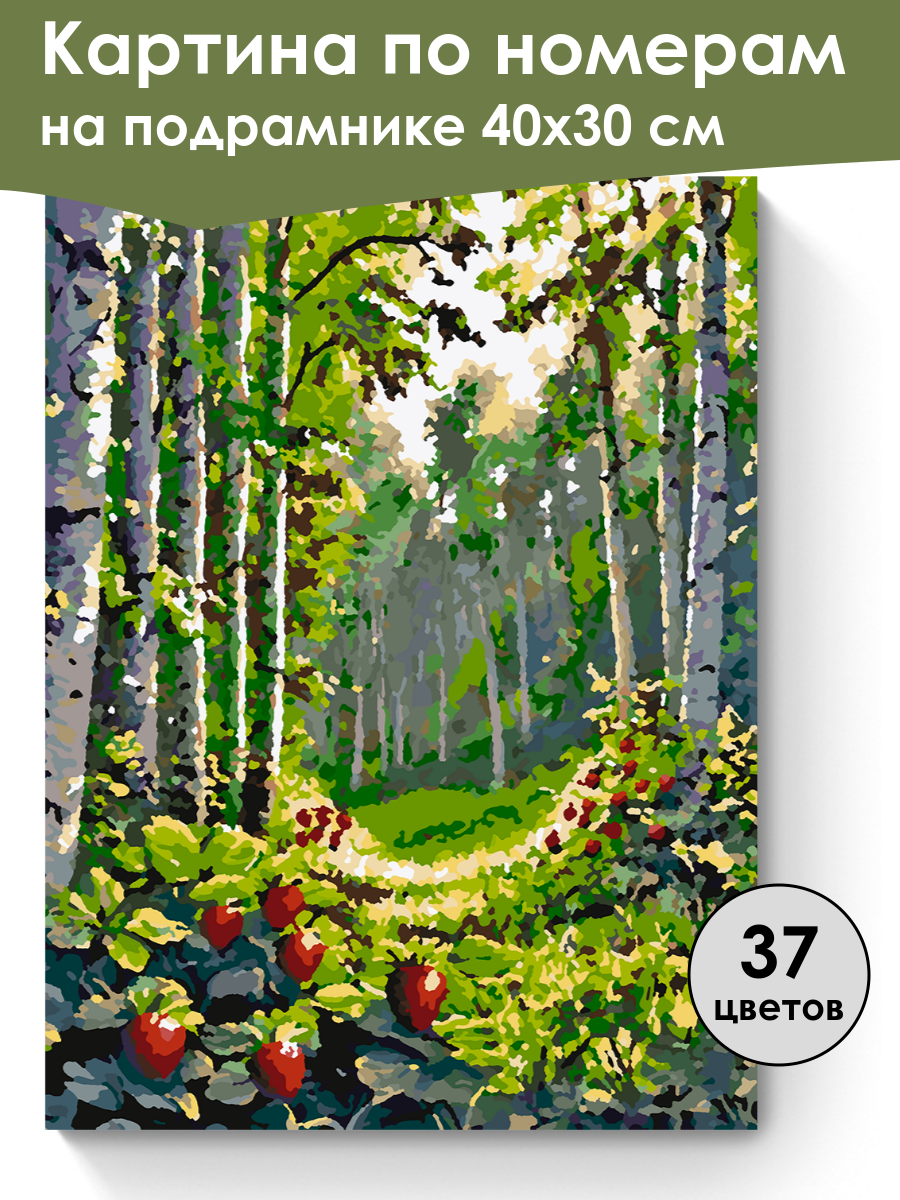 Картина по номерам на подрамнике 40х30 см

37 цветов