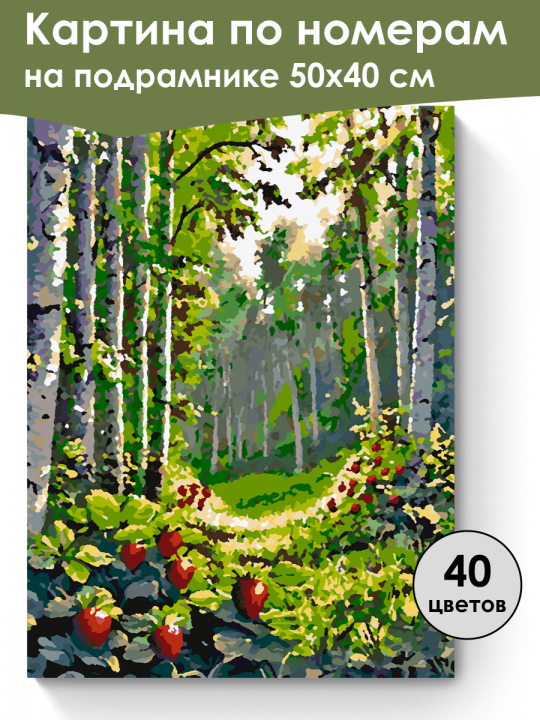 Картина по номерам
на подрамнике 50х40 см

40
цветов