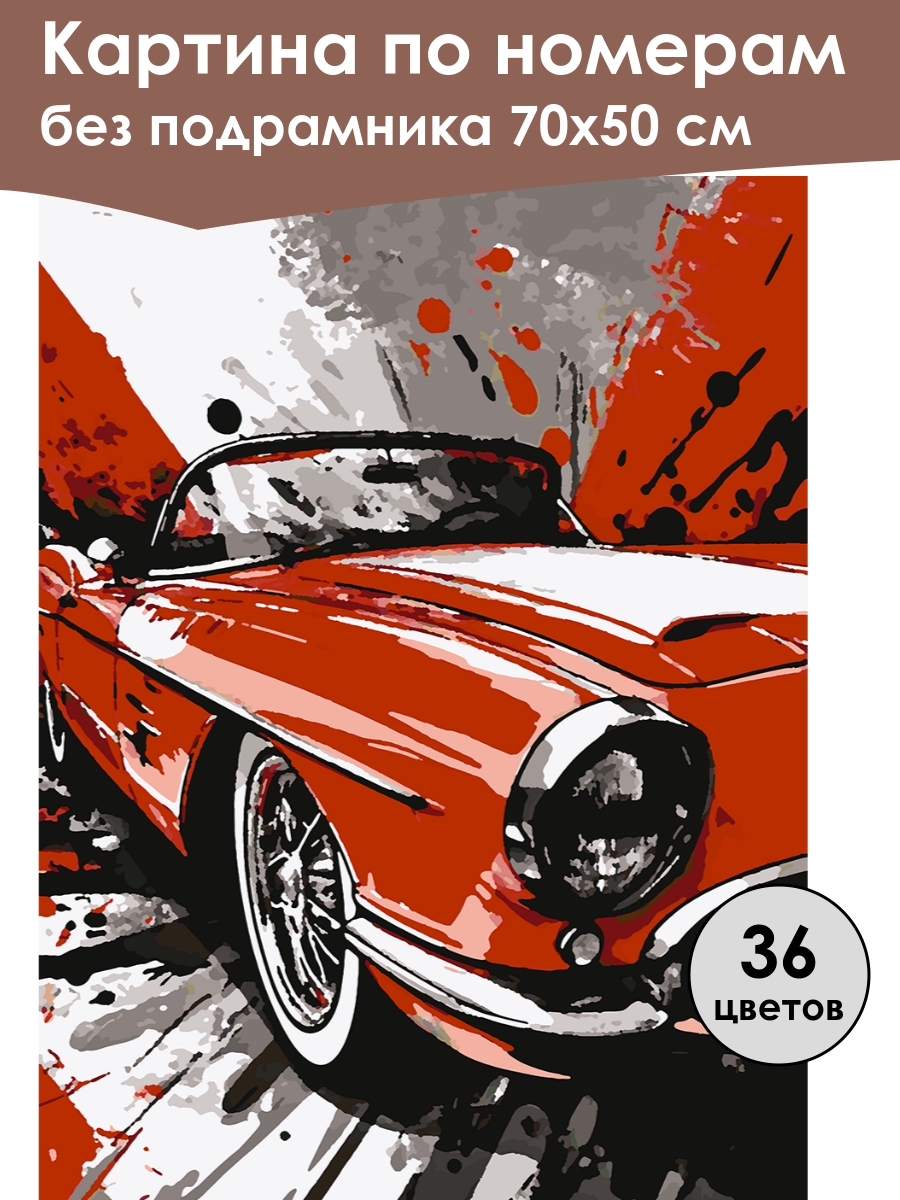 Картина по номерам
без подрамника 70х50 см

36
цветов