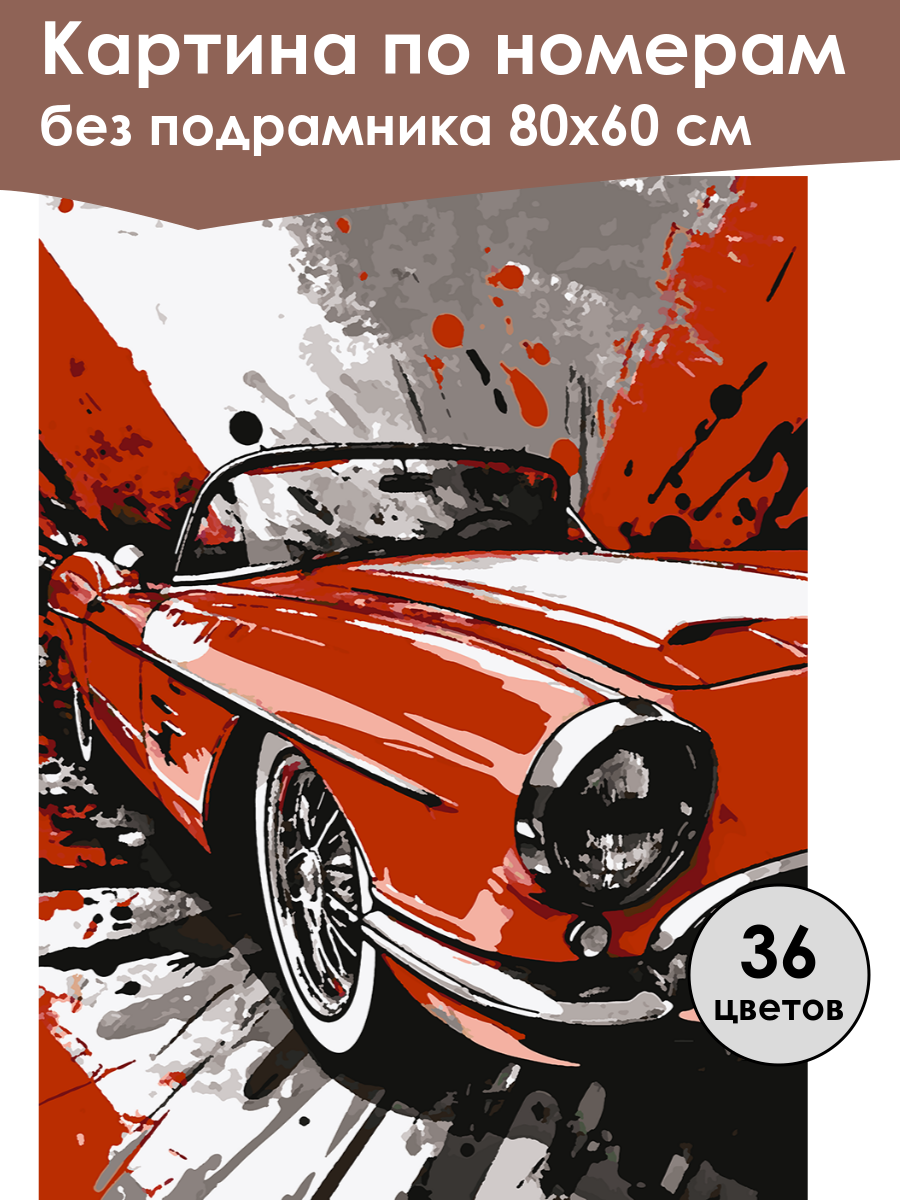 Картина по номерам
без подрамника 80х60 см

36
цветов