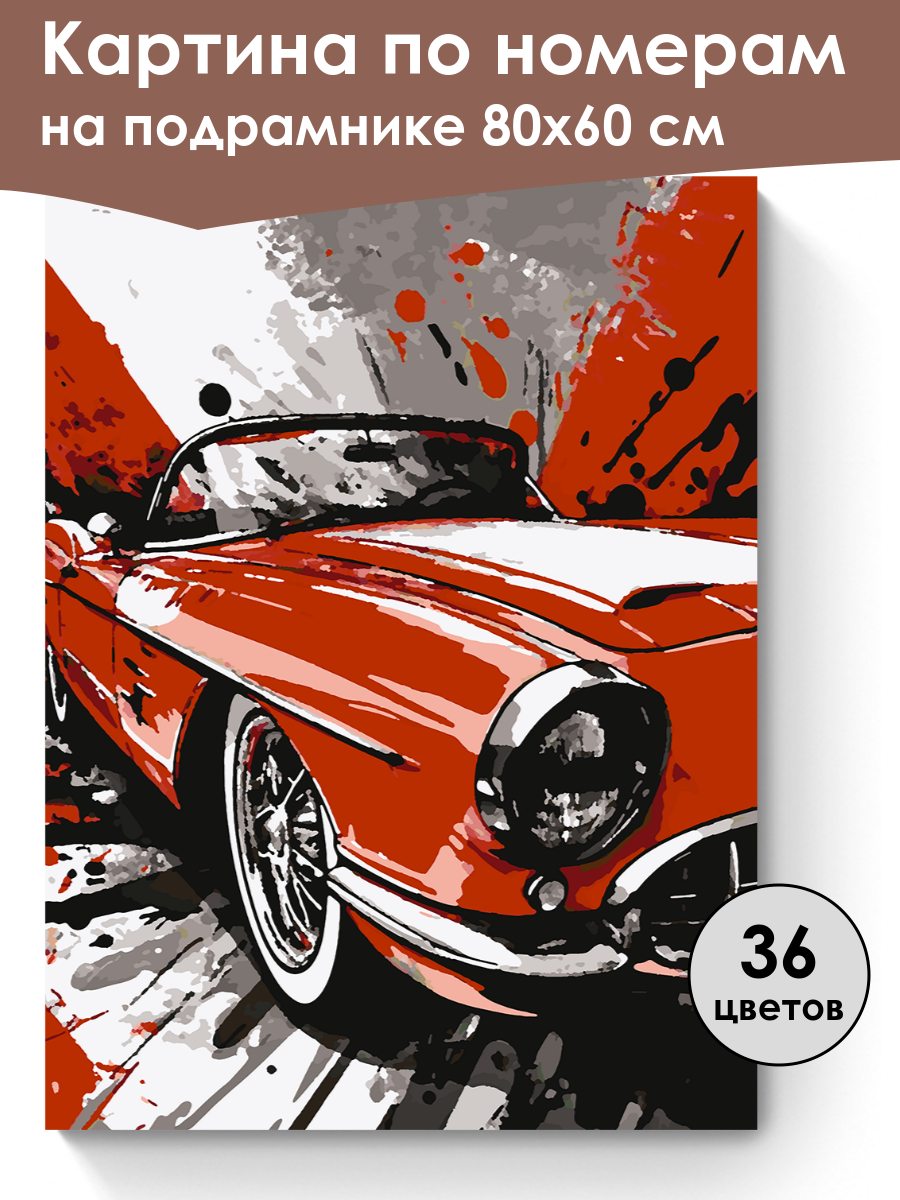 Картина по номерам
на подрамнике 80х60 см

36
цветов