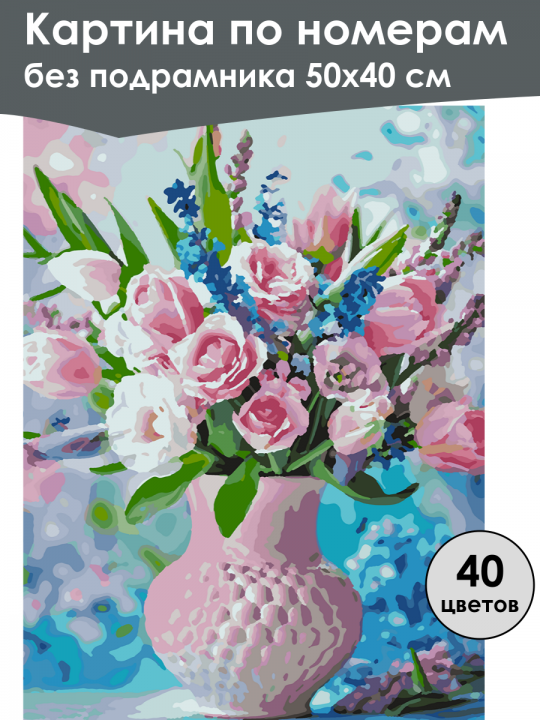 Картина по номерам
без подрамника 50х40 см

40
цветов