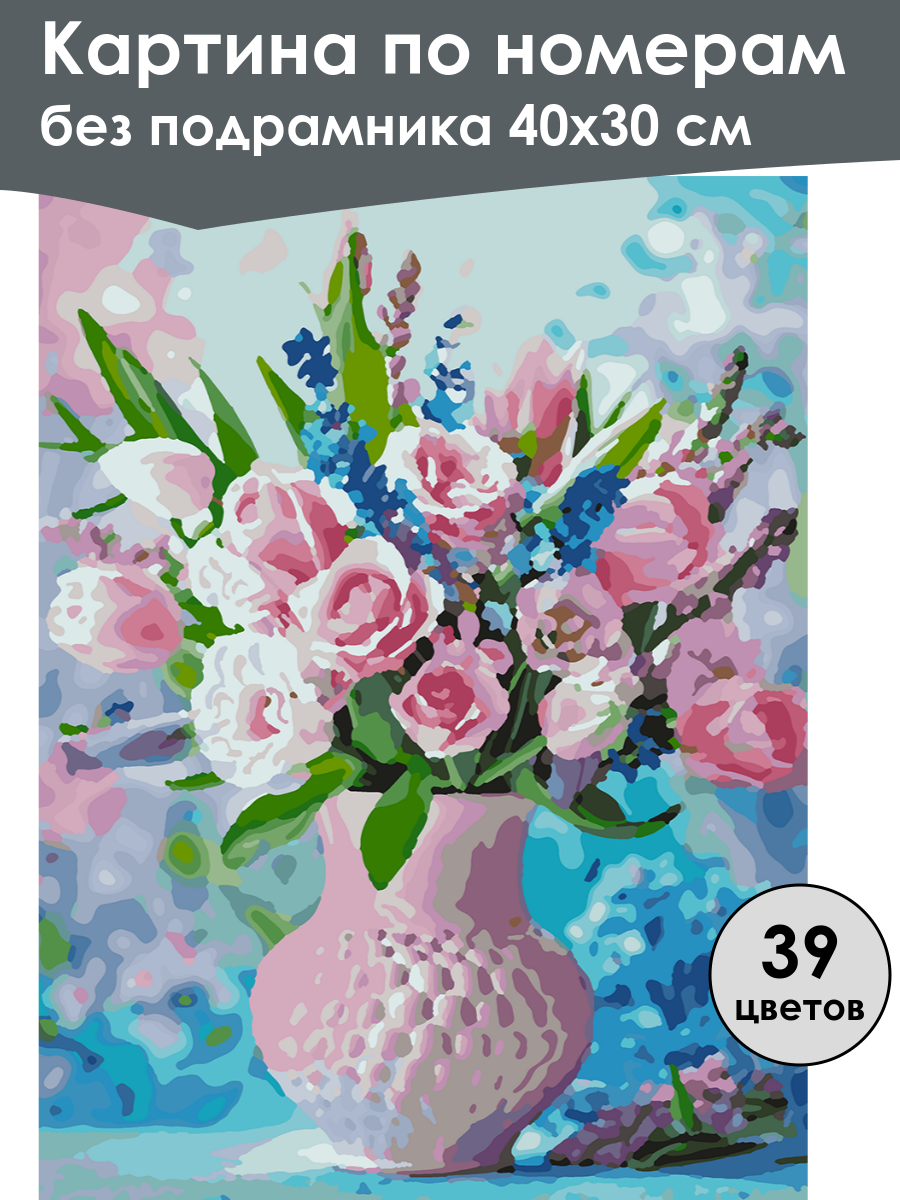 Картина по номерам
без подрамника 40х30 см

39
цветов