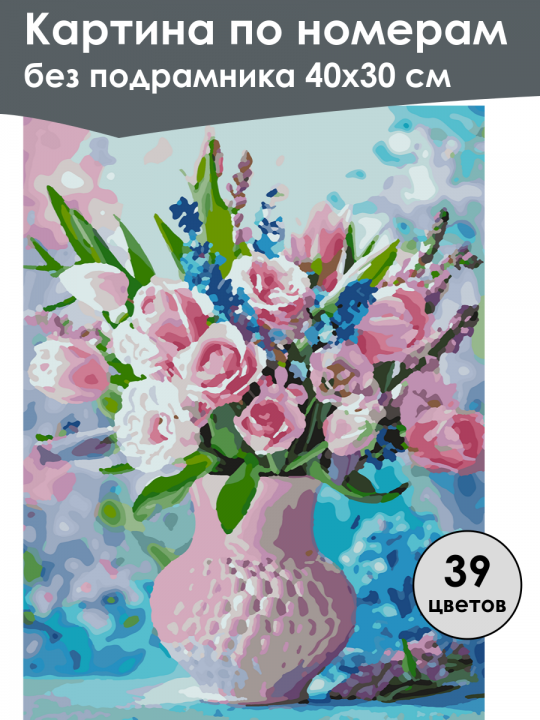 Картина по номерам
без подрамника 40х30 см

39
цветов