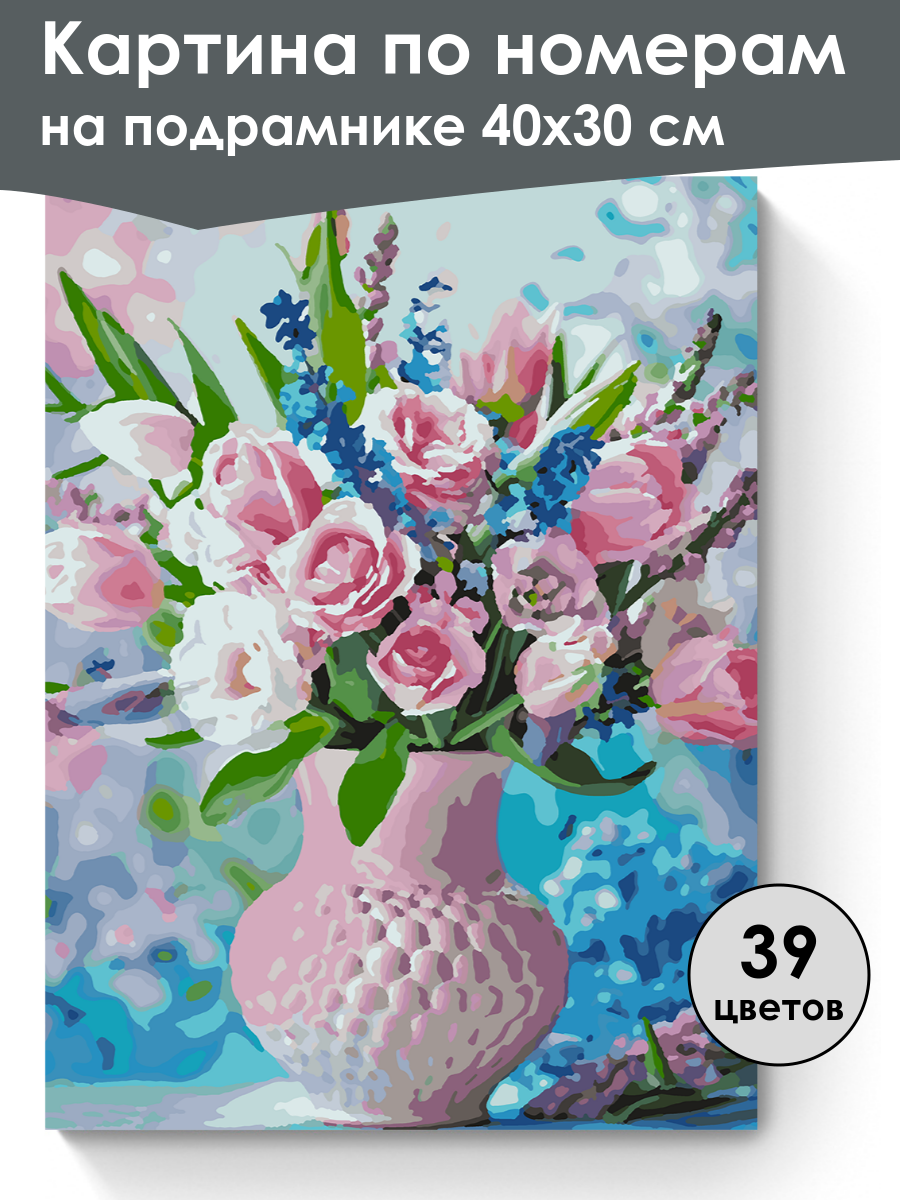 Картина по номерам
на подрамнике 40х30 см

39
цветов