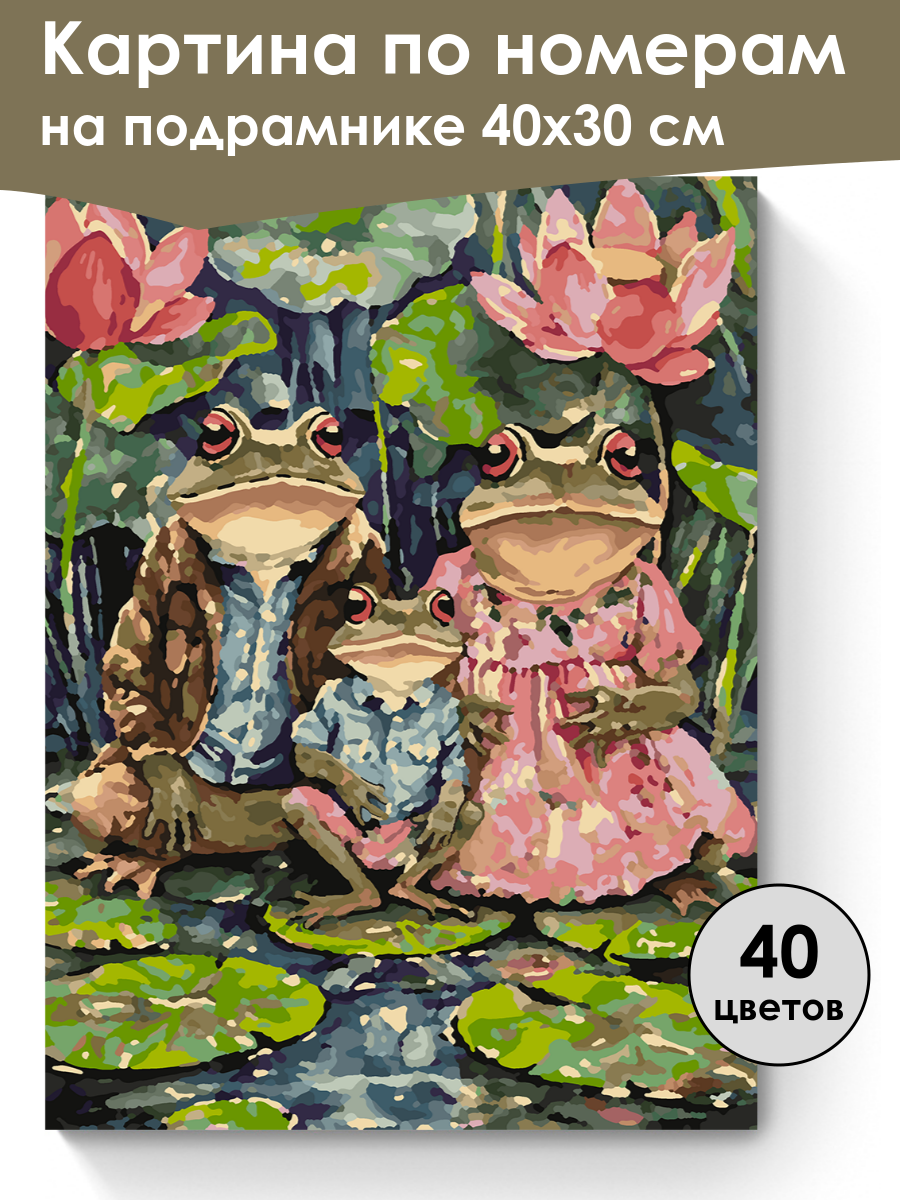 Картина по номерам
на подрамнике 40х30 см

40
цветов