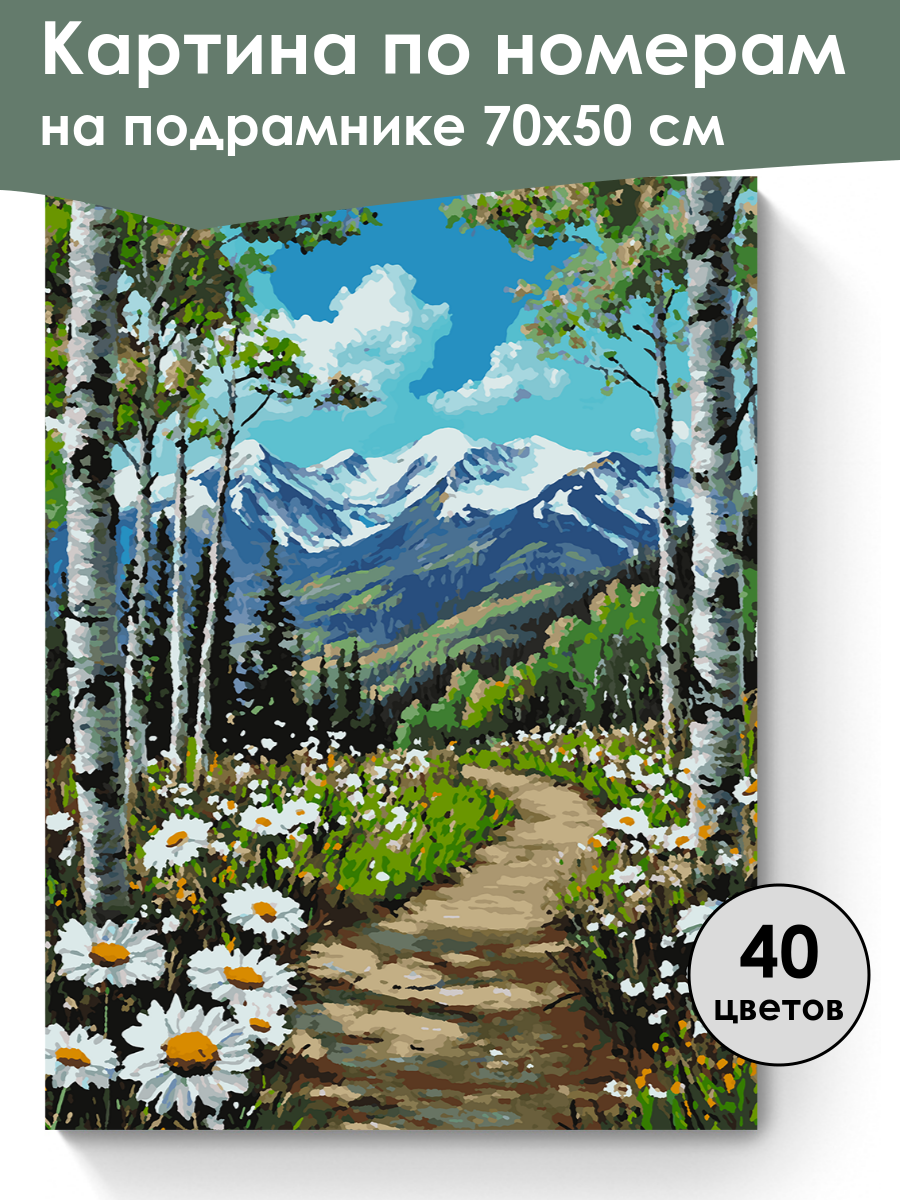 Картина по номерам на подрамнике 70х50 см

40 цветов