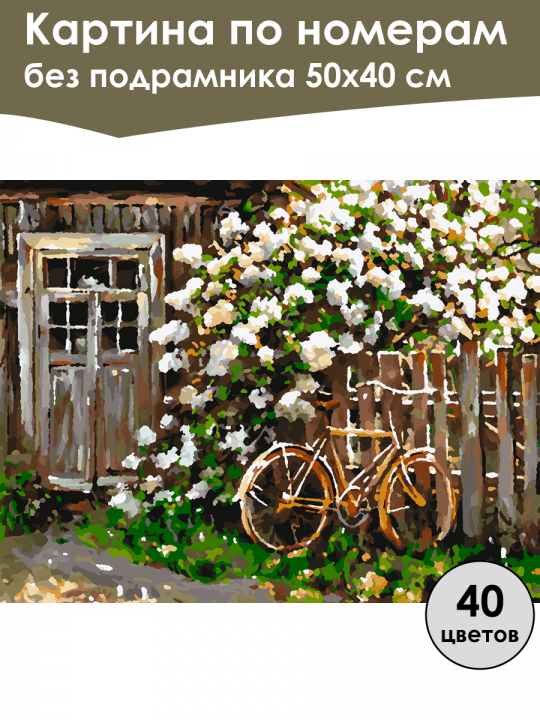 Картина по номерам
без подрамника 50х40 см

40
цветов