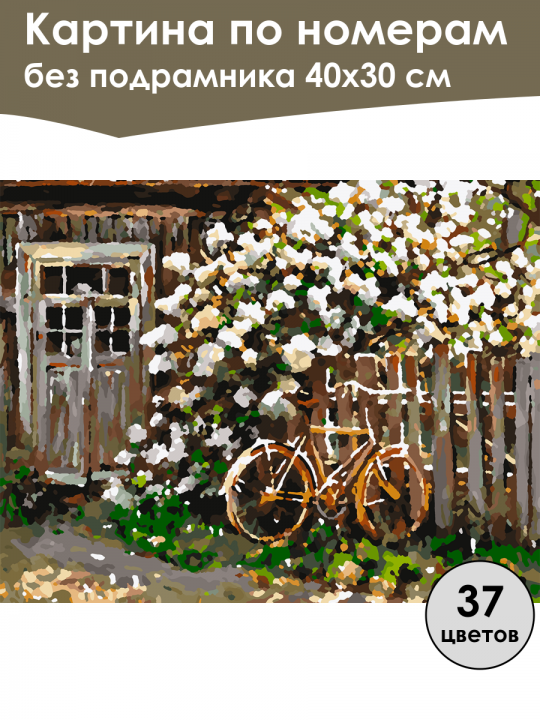 Картина по номерам
без подрамника 40х30 см

37
цветов