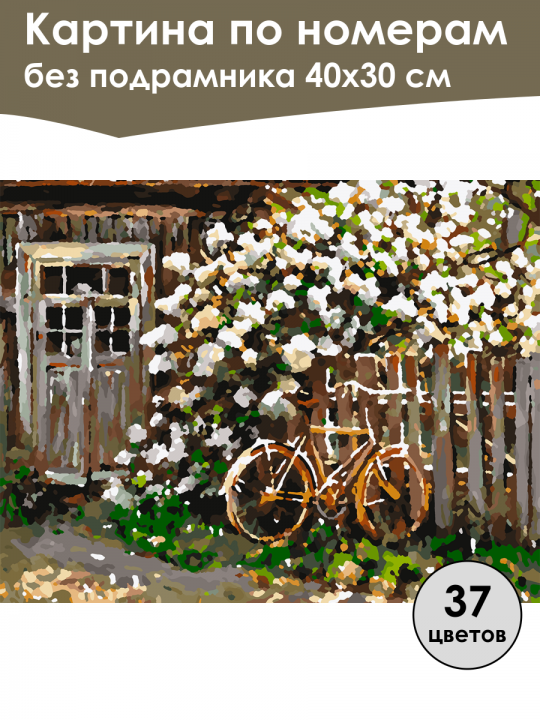 Картина по номерам
без подрамника 40х30 см

37
цветов