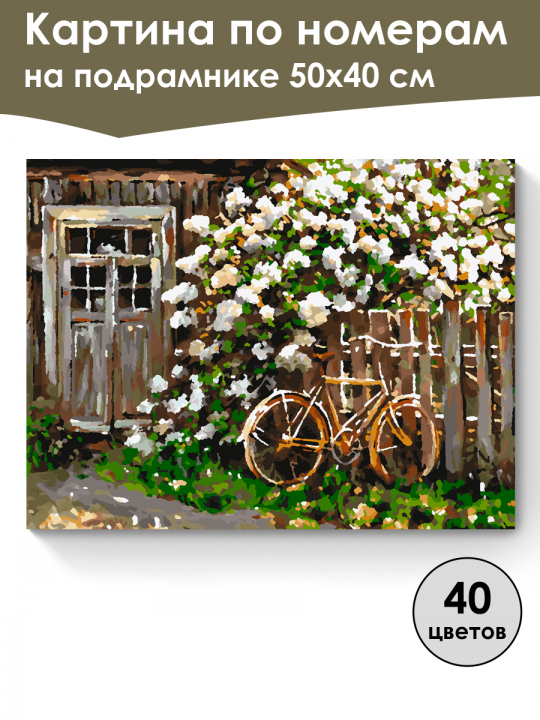 Картина по номерам на подрамнике 50х40 см

40 цветов