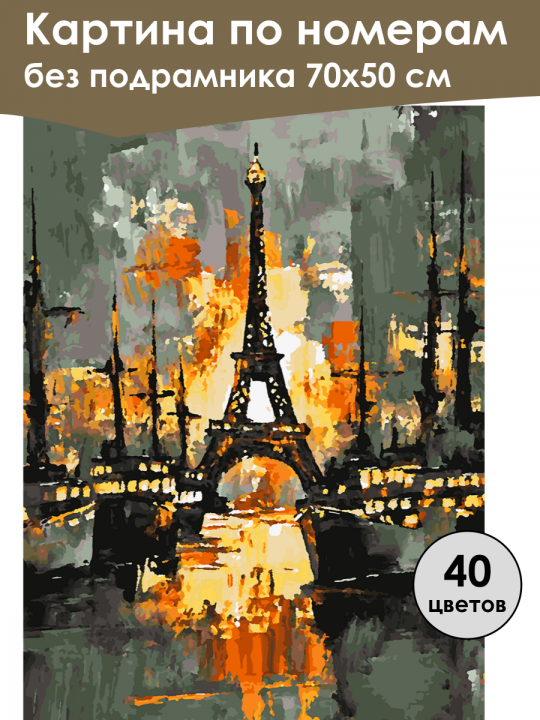 Картина по номерам
без подрамника 70х50 см

40
цветов