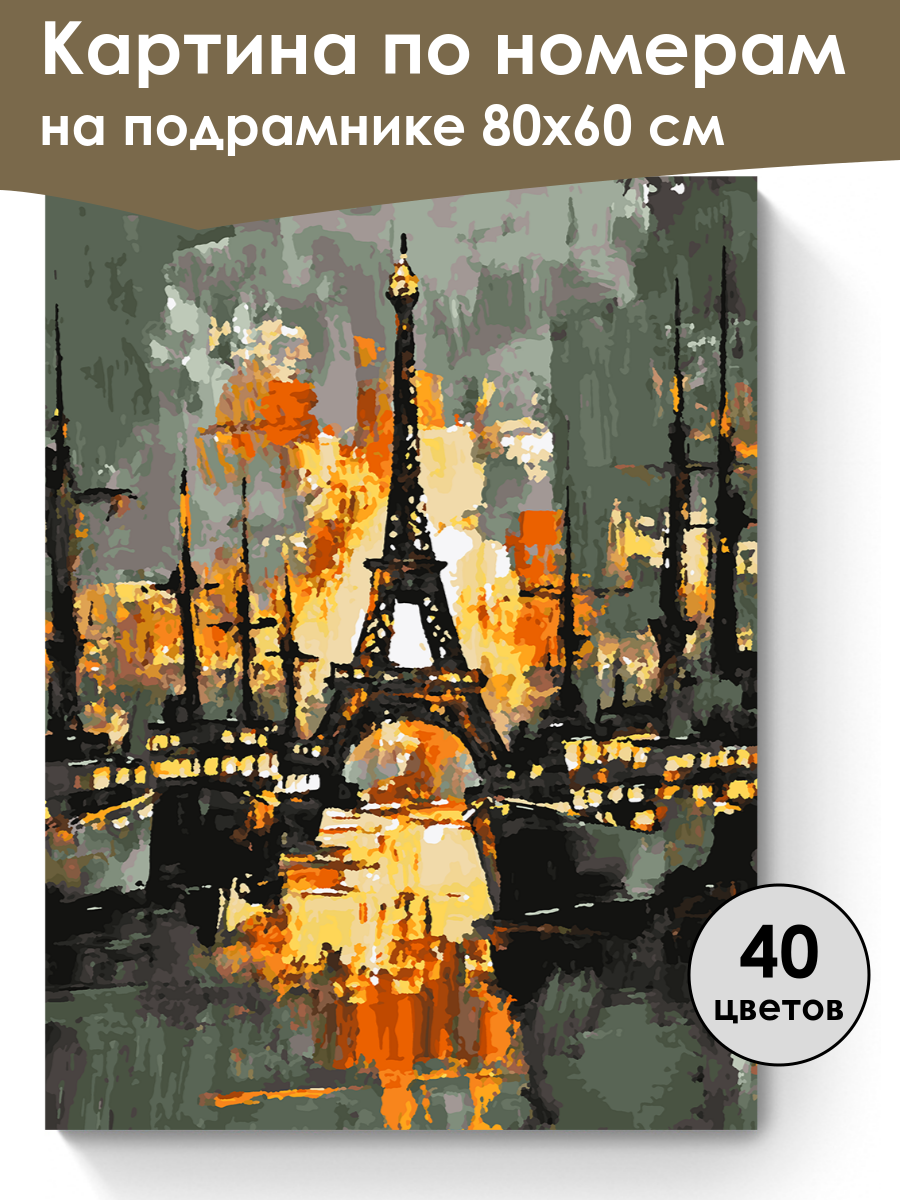 Картина по номерам
на подрамнике 80х60 см

40
цветов