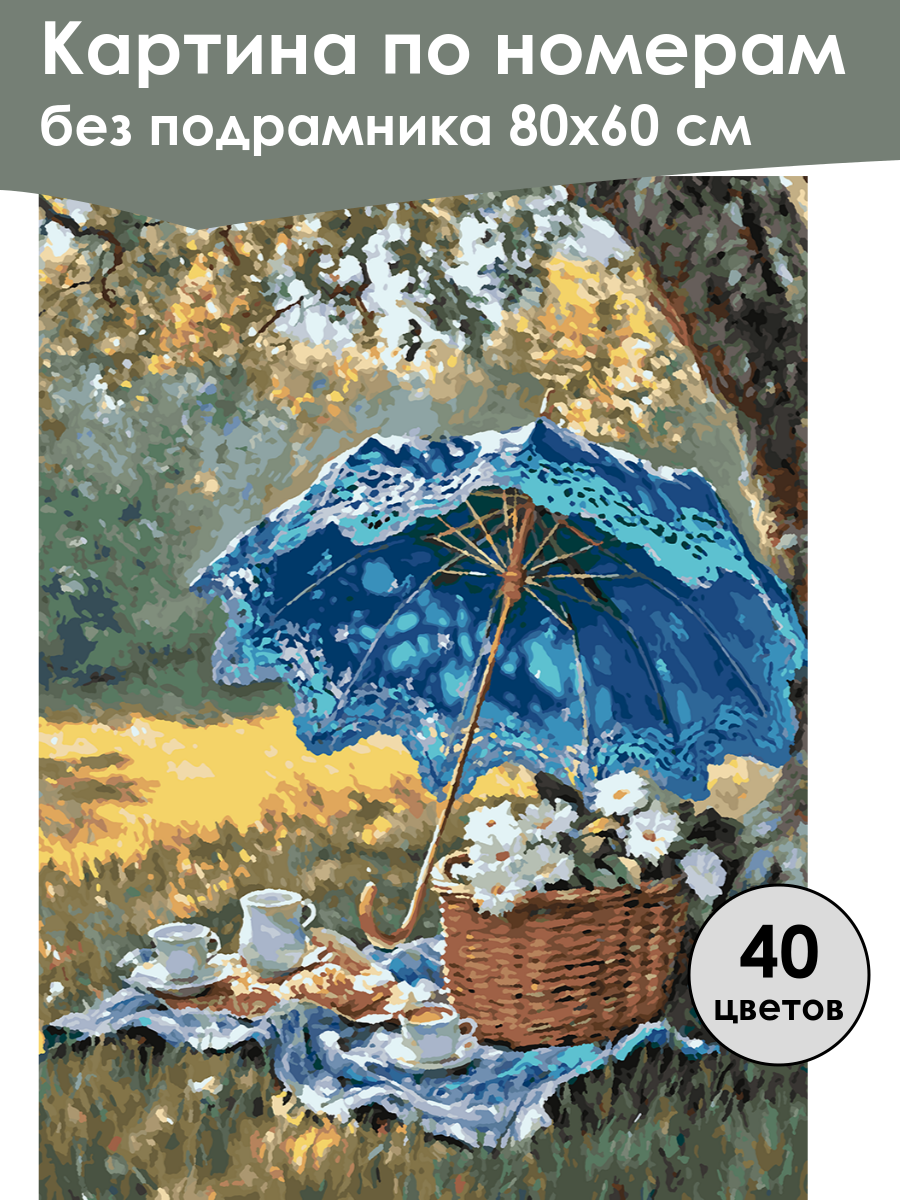 Картина по номерам
без подрамника 80х60 см

40
цветов