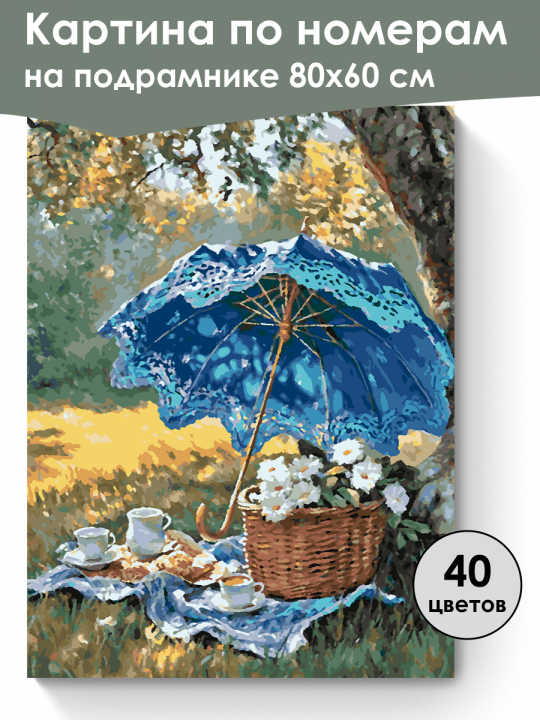 Картина по номерам
на подрамнике 80х60 см

40
цветов