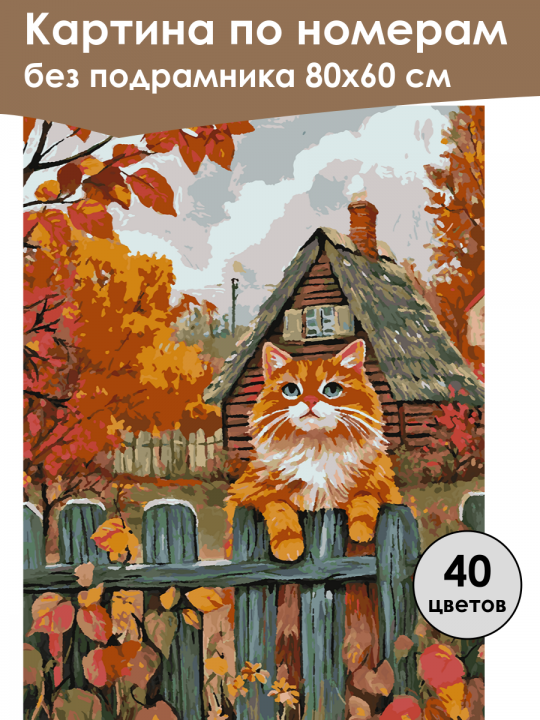 Картина по номерам
без подрамника 80х60 см

40
цветов