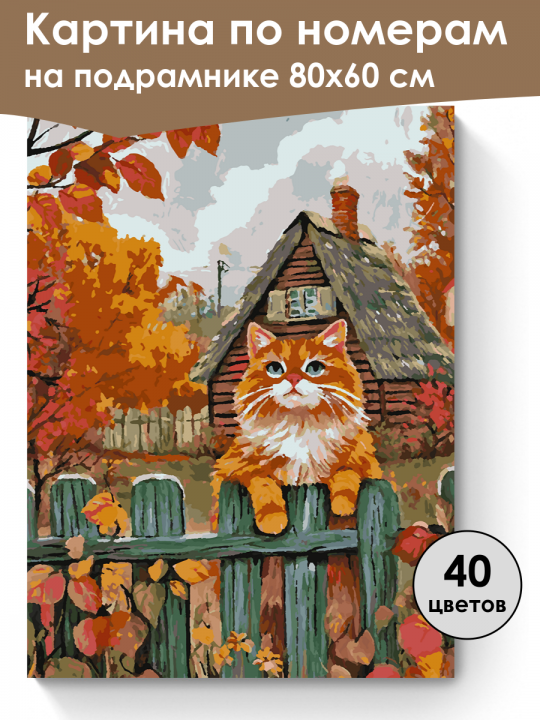 Картина по номерам
на подрамнике 80х60 см

40
цветов