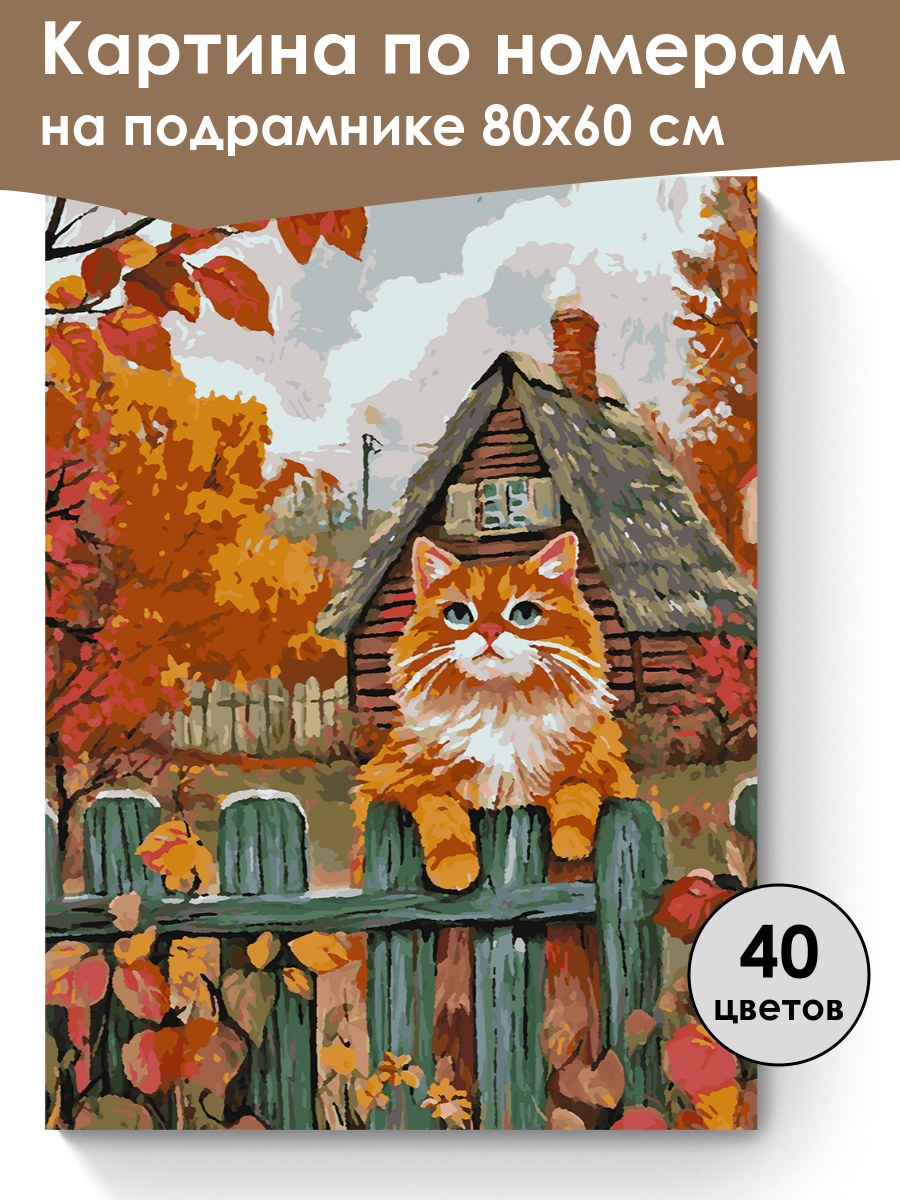 Картина по номерам на подрамнике 80х60 см

40 цветов