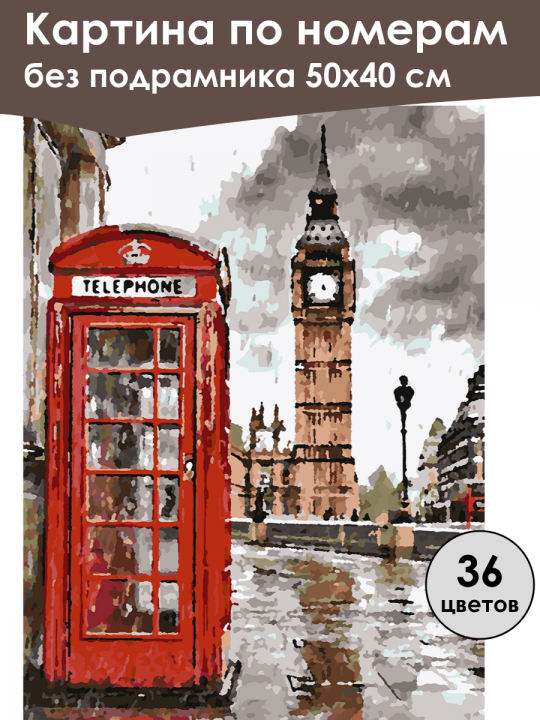 Картина по номерам
без подрамника 50х40 см

TELEPHONE

36
цветов