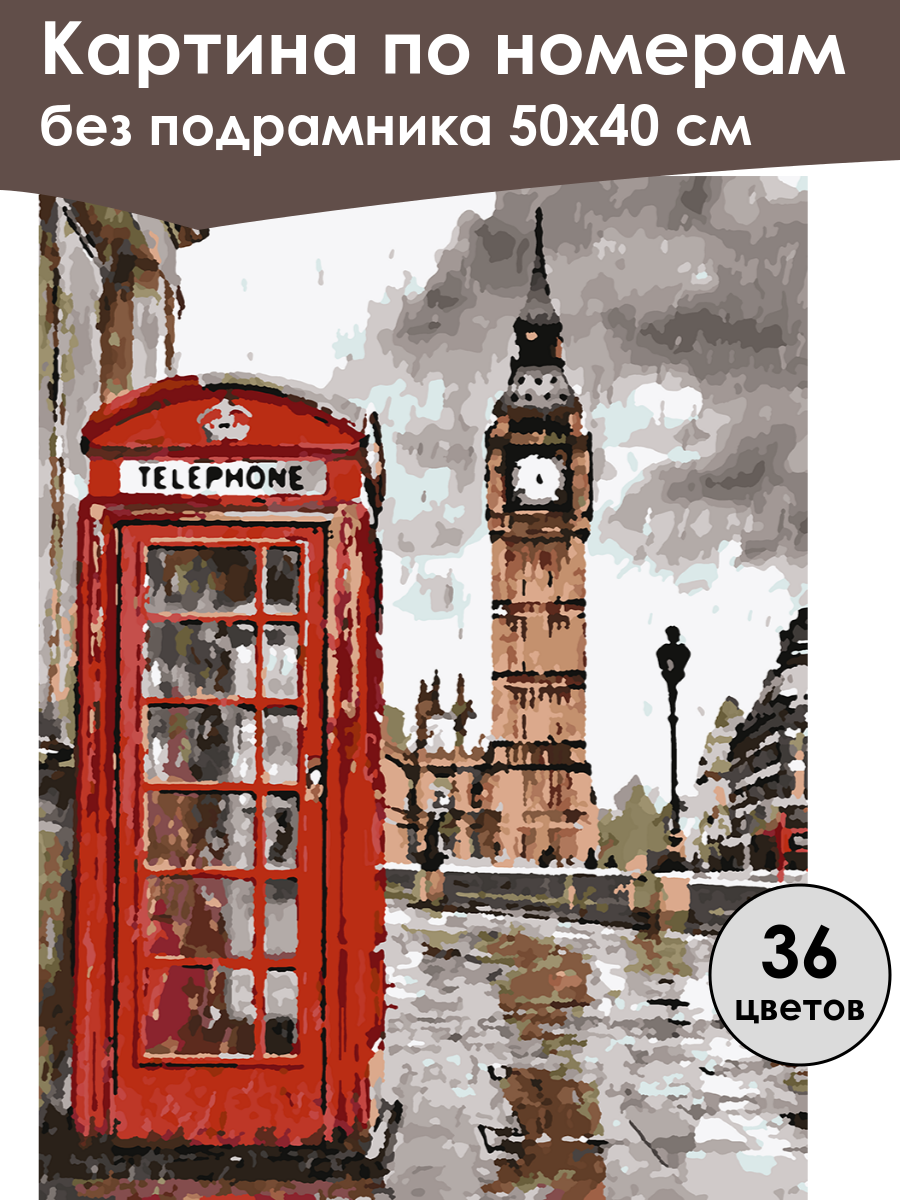 Картина по номерам
без подрамника 50х40 см

TELEPHONE

36
цветов