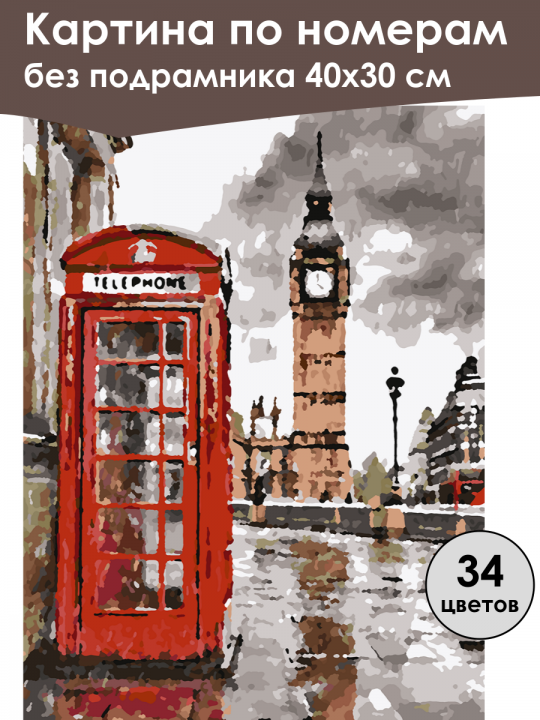 Картина по номерам
без подрамника 40x30 см

TELEPHONE

34
цветов