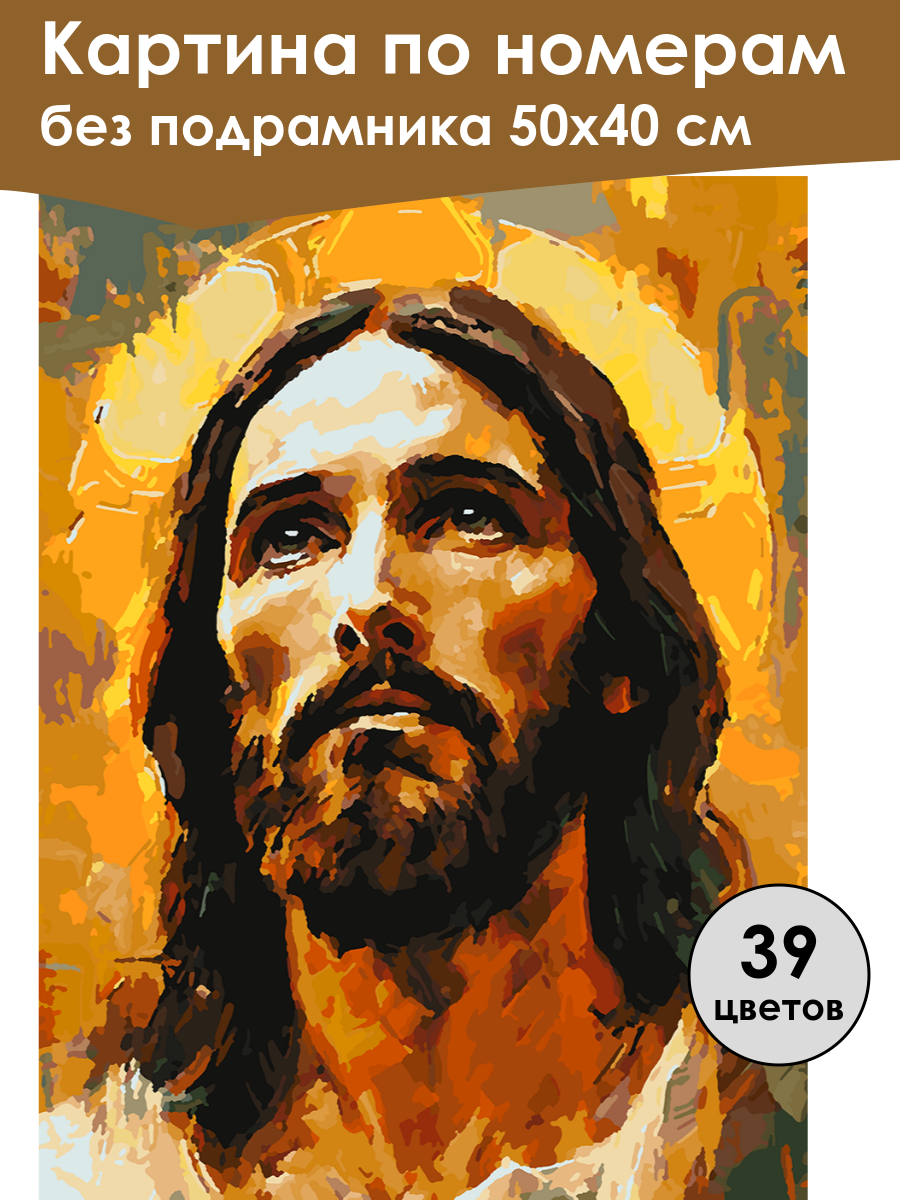 Картина по номерам
без подрамника 50х40 см

39
цветов