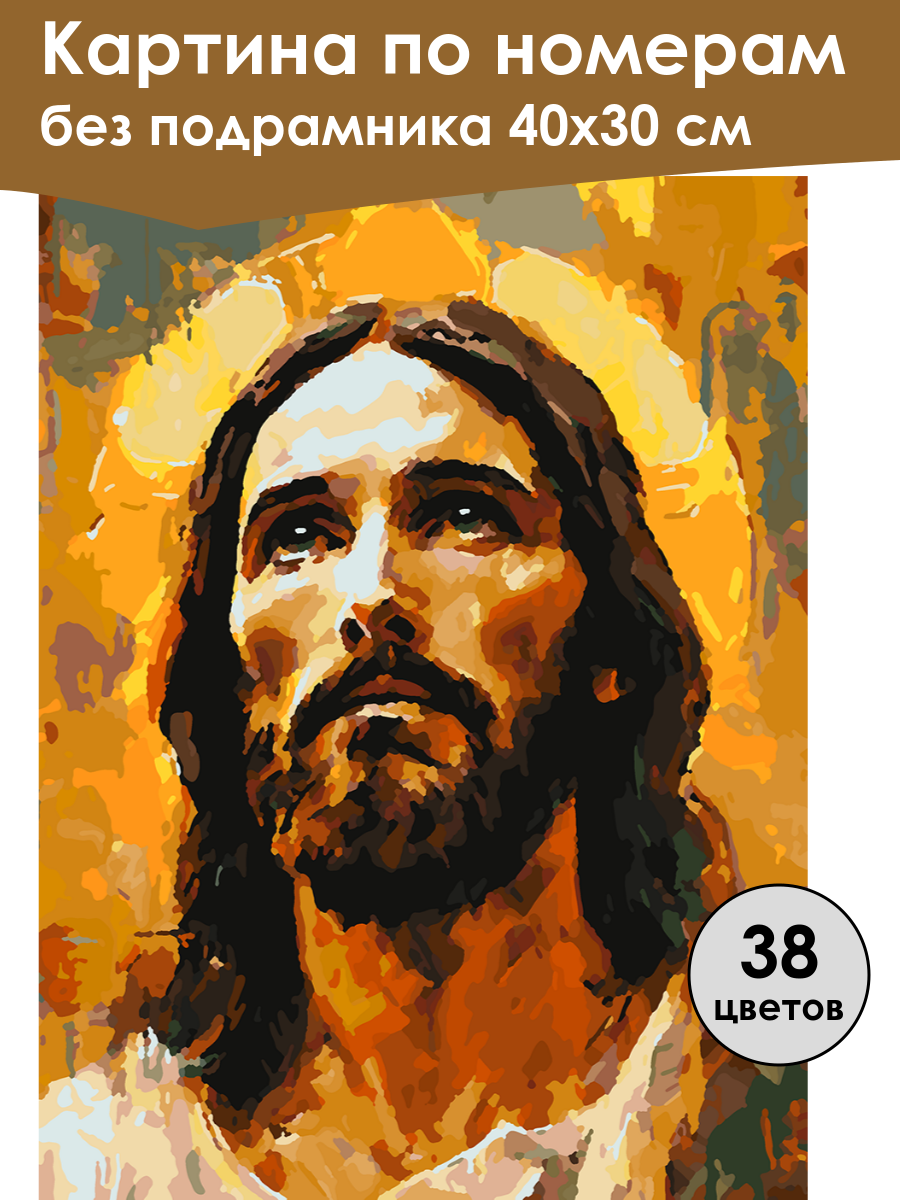 Картина по номерам
без подрамника 40х30 см

38
цветов