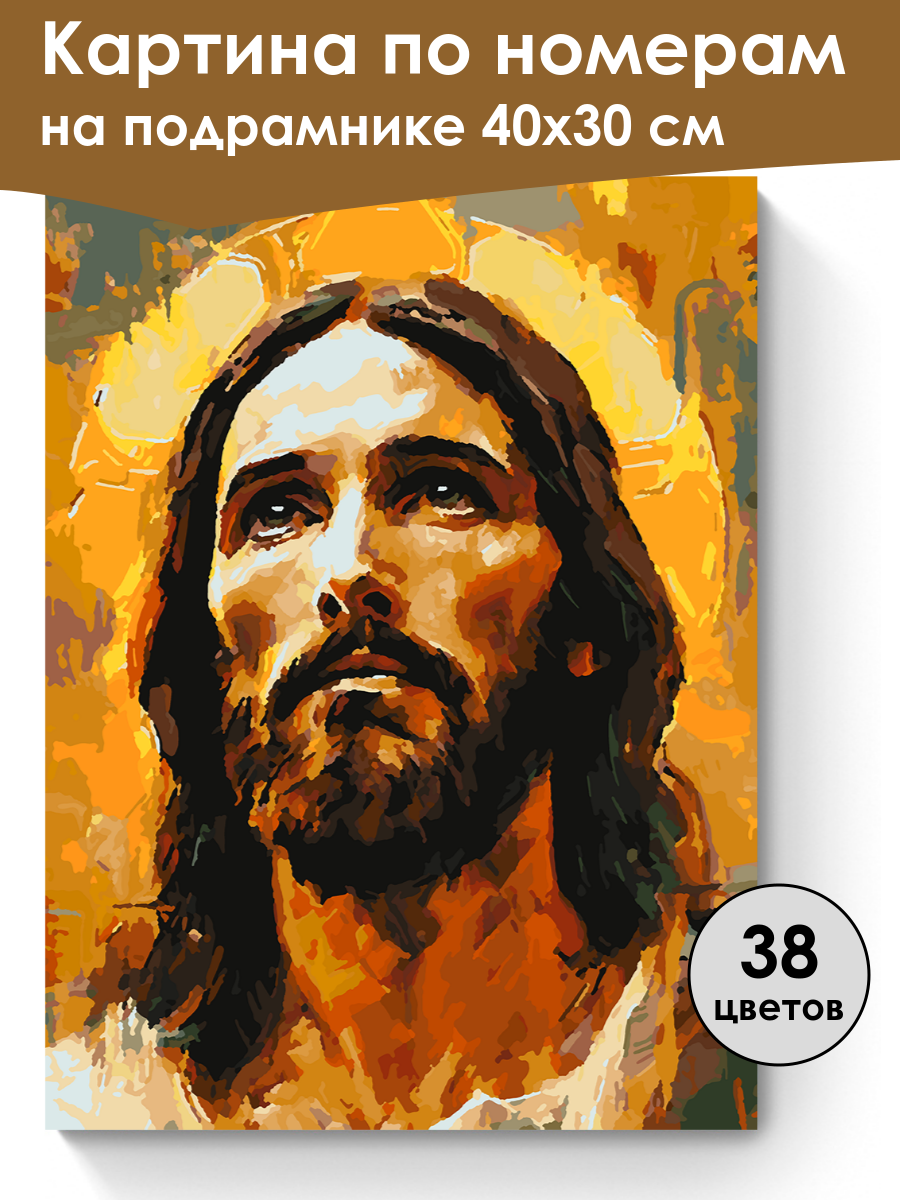 Картина по номерам
на подрамнике 40х30 см

38
цветов