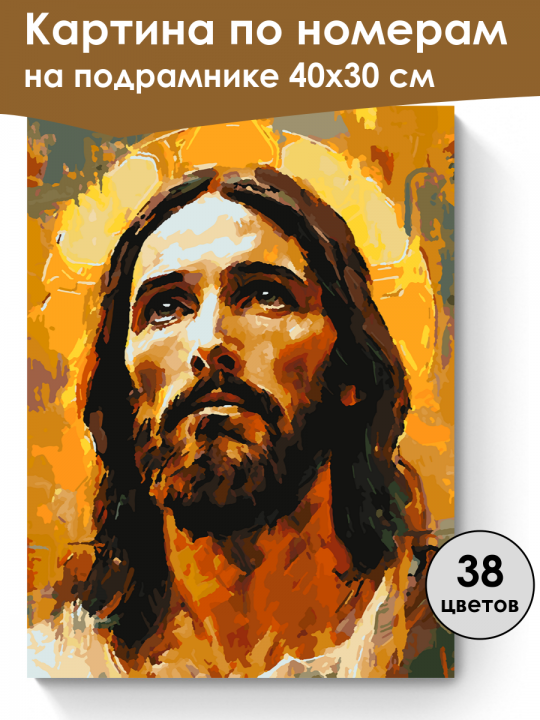 Картина по номерам на подрамнике 40х30 см

38 цветов