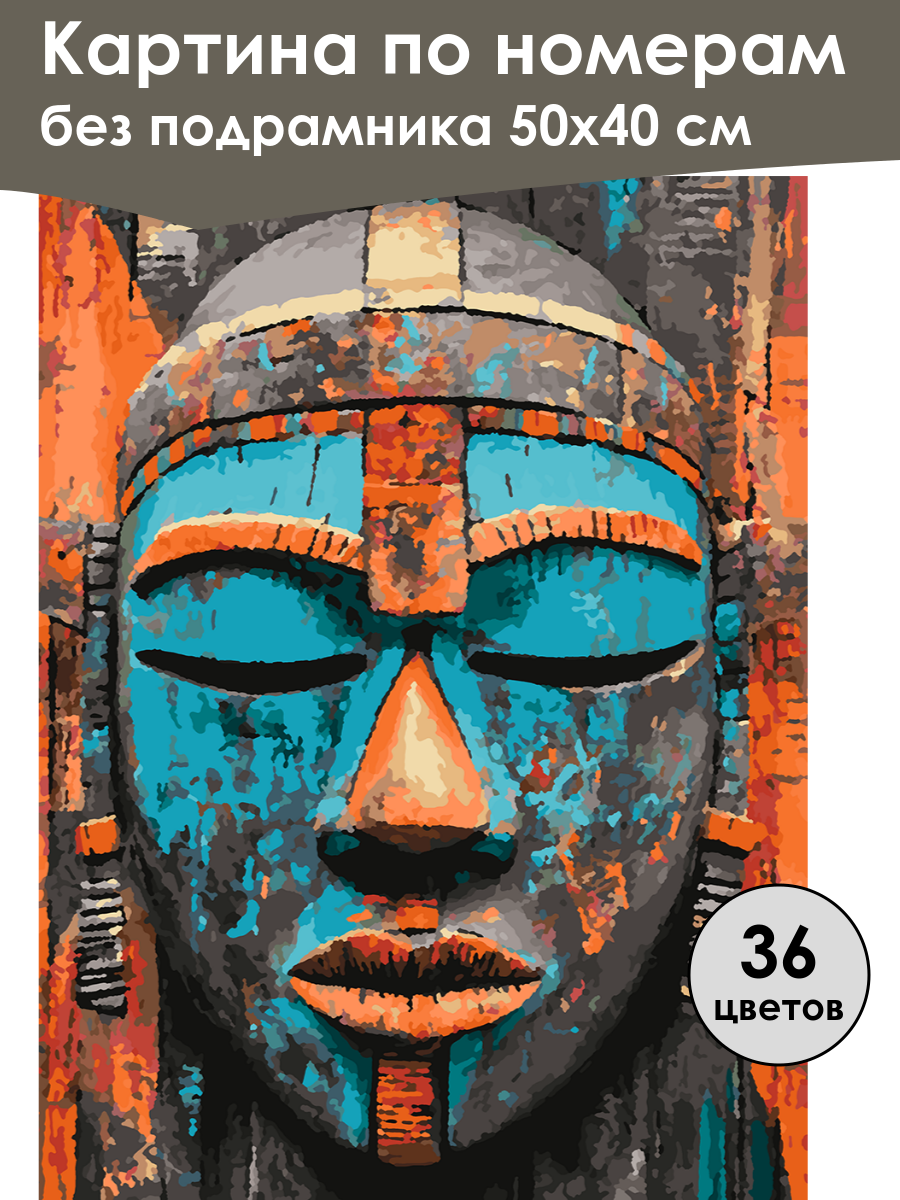 Картина по номерам
без подрамника 50х40 см

36
цветов