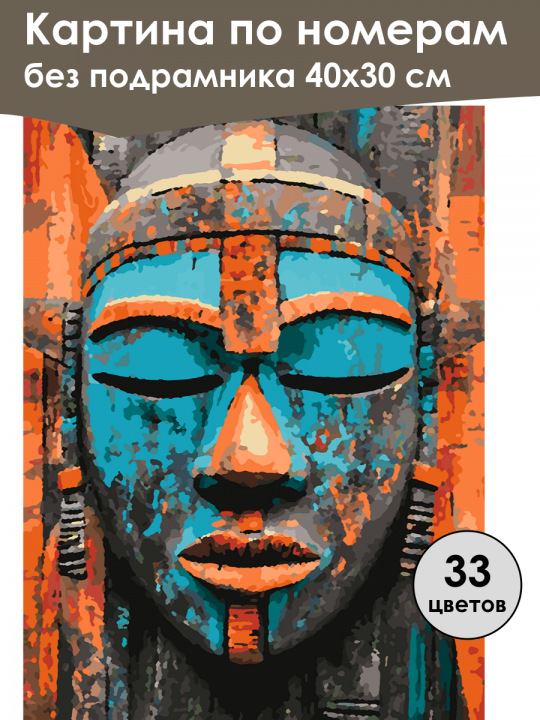 Картина по номерам
без подрамника 40х30 см

33
цветов