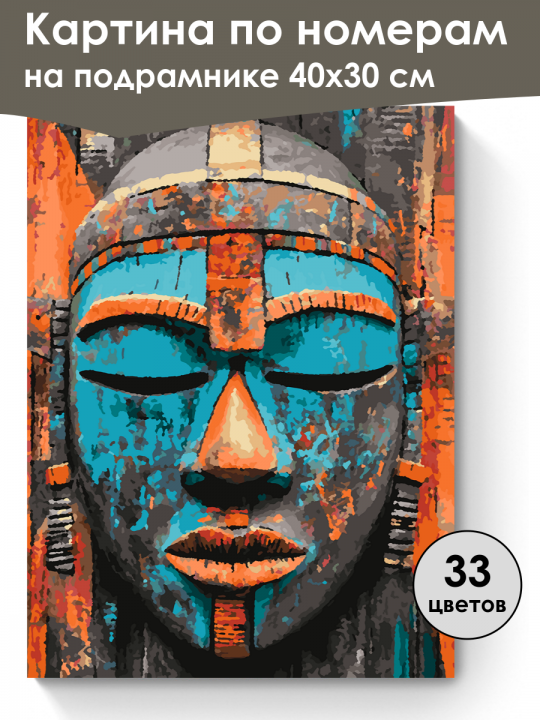 Картина по номерам на подрамнике 40х30 см

33 цветов