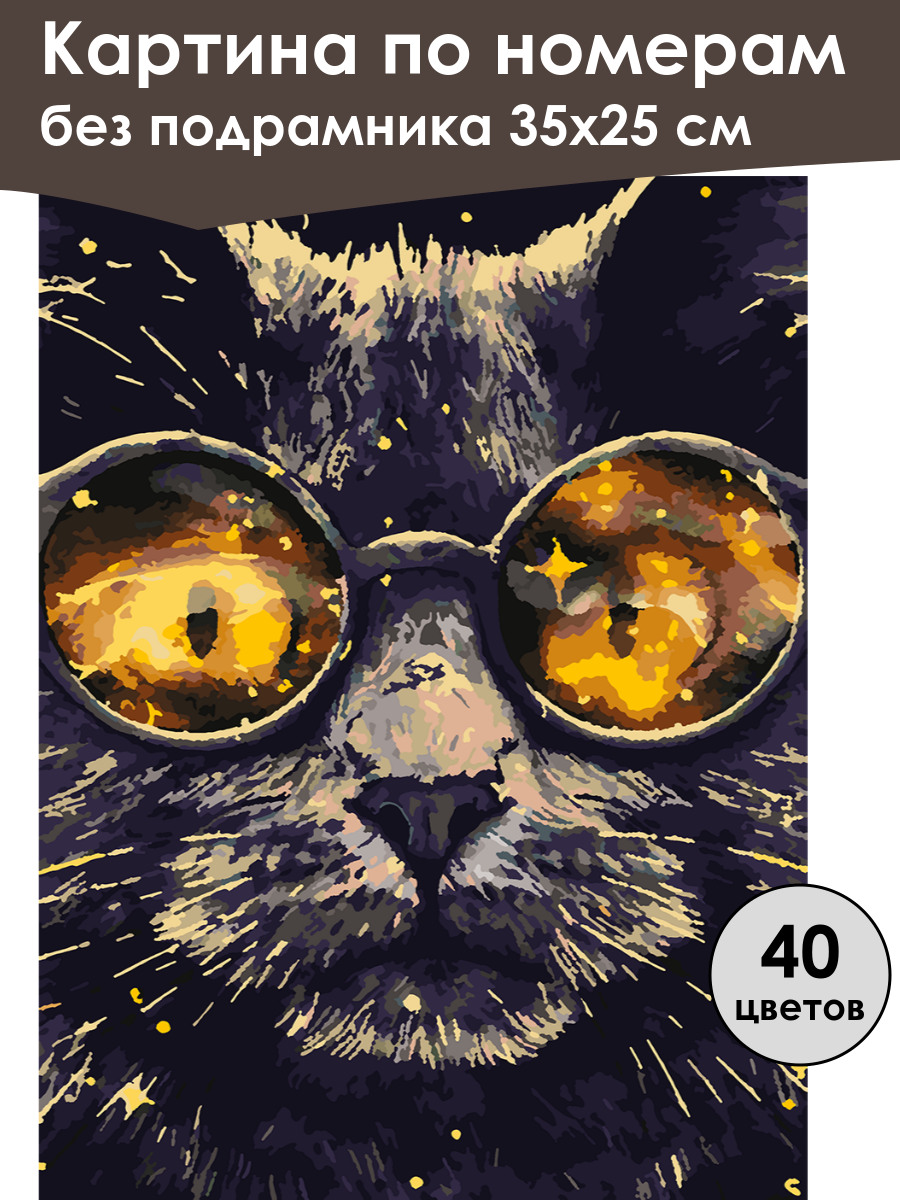 Картина по номерам
без подрамника 35x25 см

40
цветов