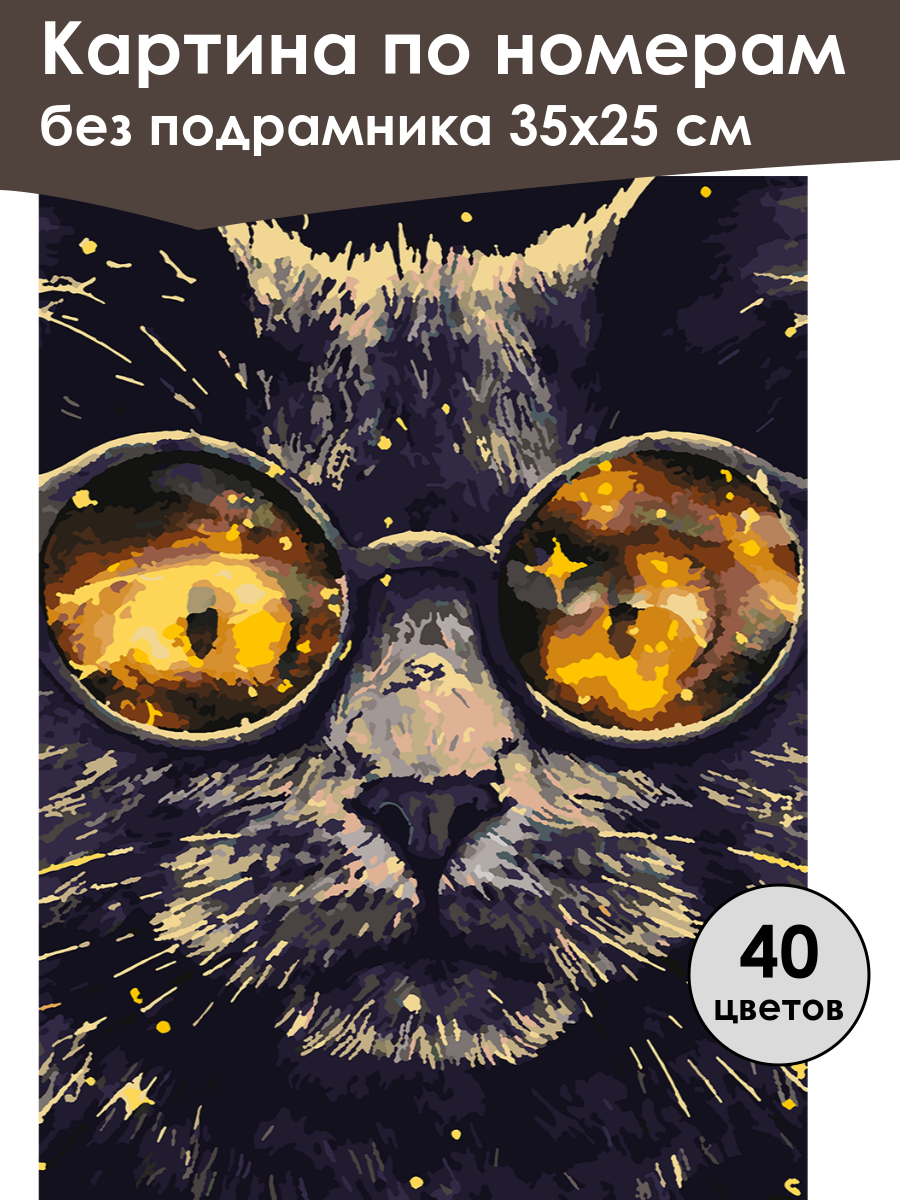 Картина по номерам
без подрамника 35х25 см

40
цветов