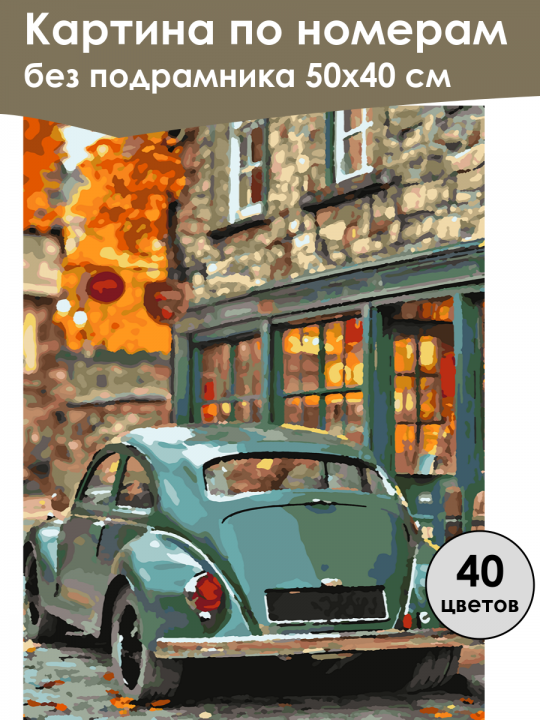 Картина по номерам
без подрамника 50х40 см

40
цветов