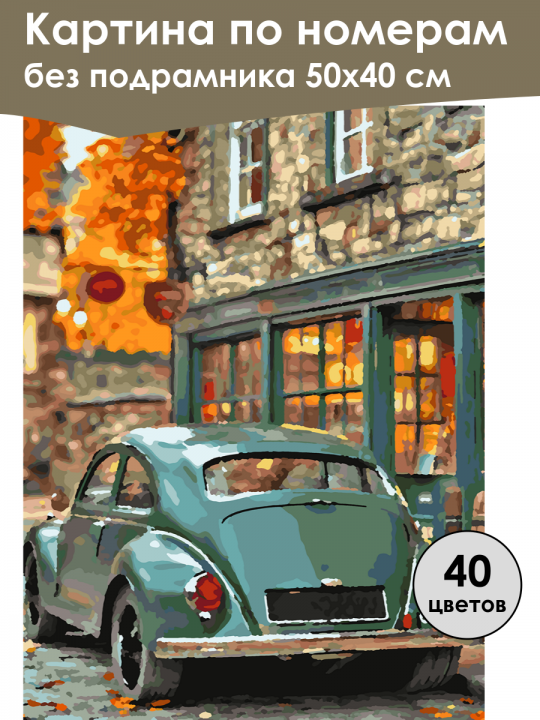 Картина по номерам
без подрамника 50х40 см

40
цветов