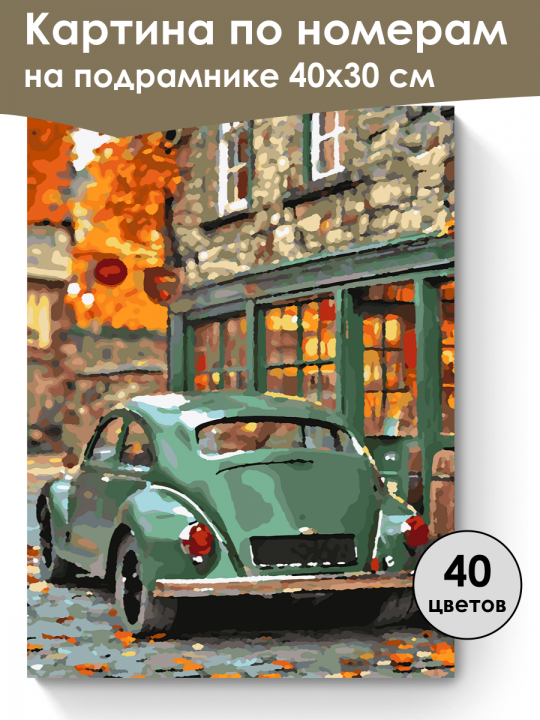 Картина по номерам
на подрамнике 40х30 см

40
цветов