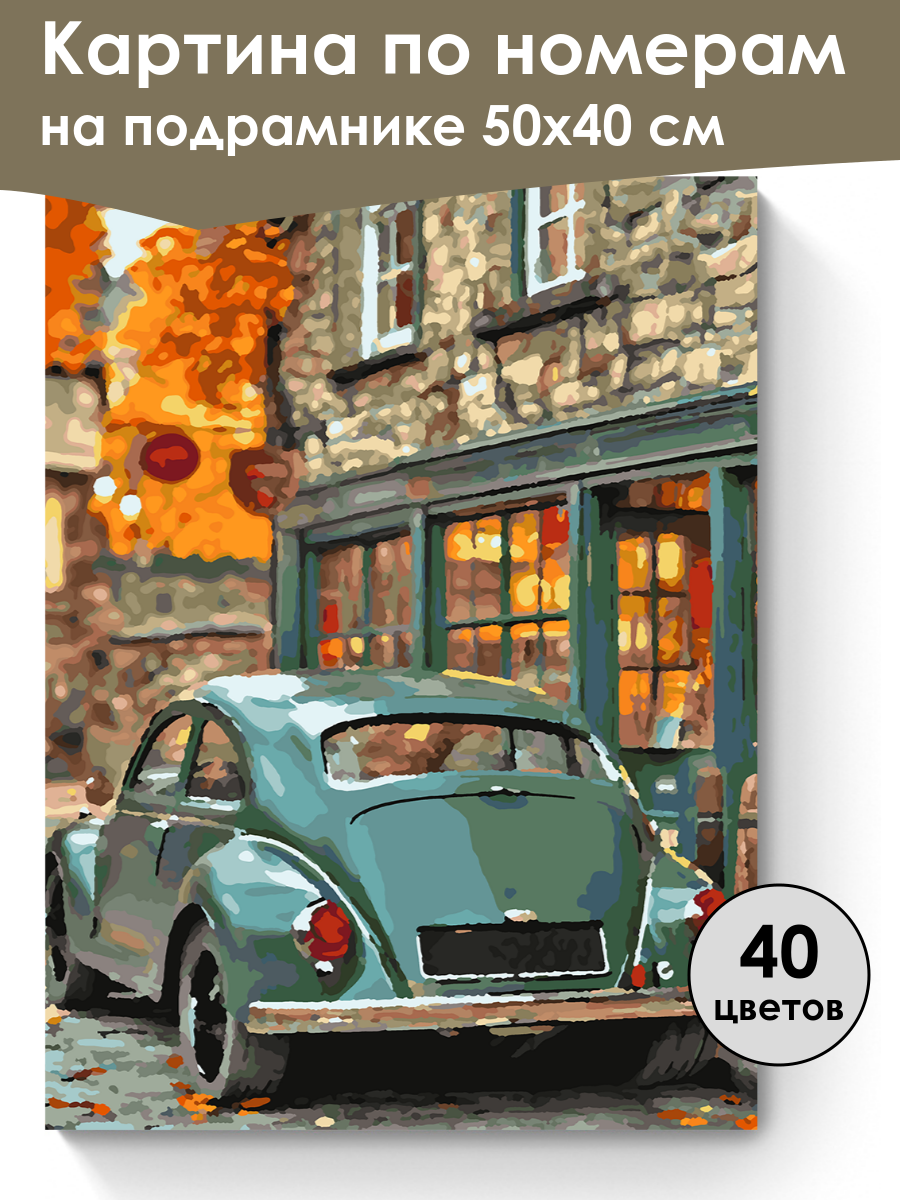 Картина по номерам
на подрамнике 50х40 см

40
цветов