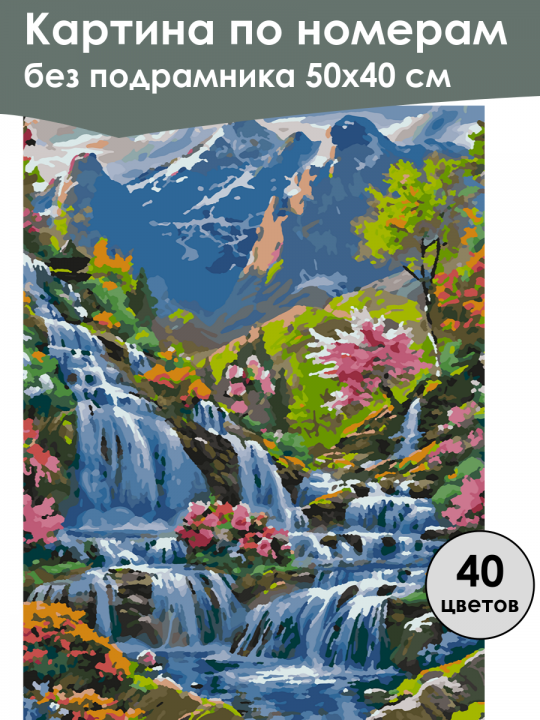 Картина по номерам
без подрамника 50х40 см

40
цветов