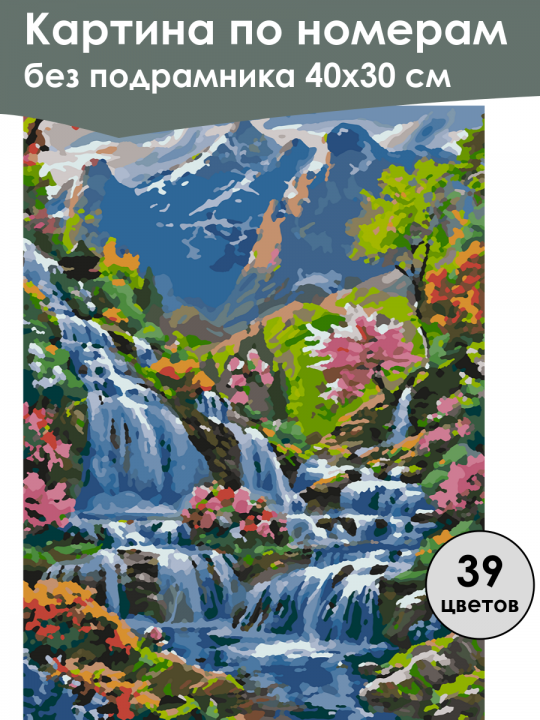 Картина по номерам
без подрамника 40х30 см

39
цветов