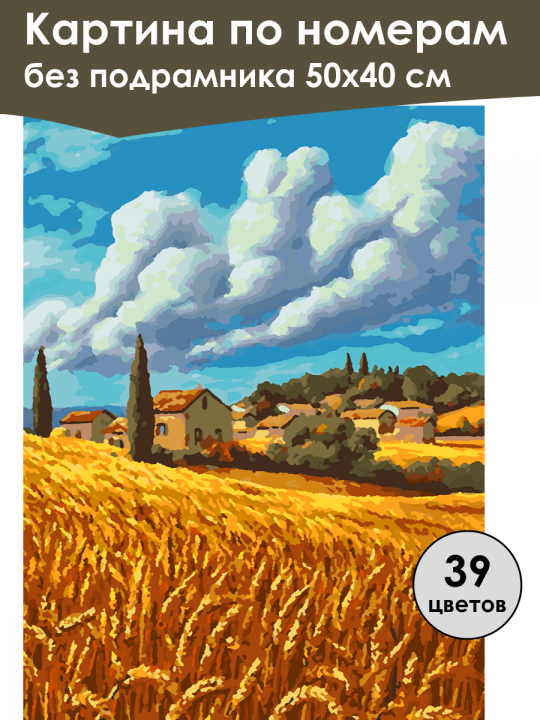 Картина по номерам
без подрамника 50х40 см

39
цветов