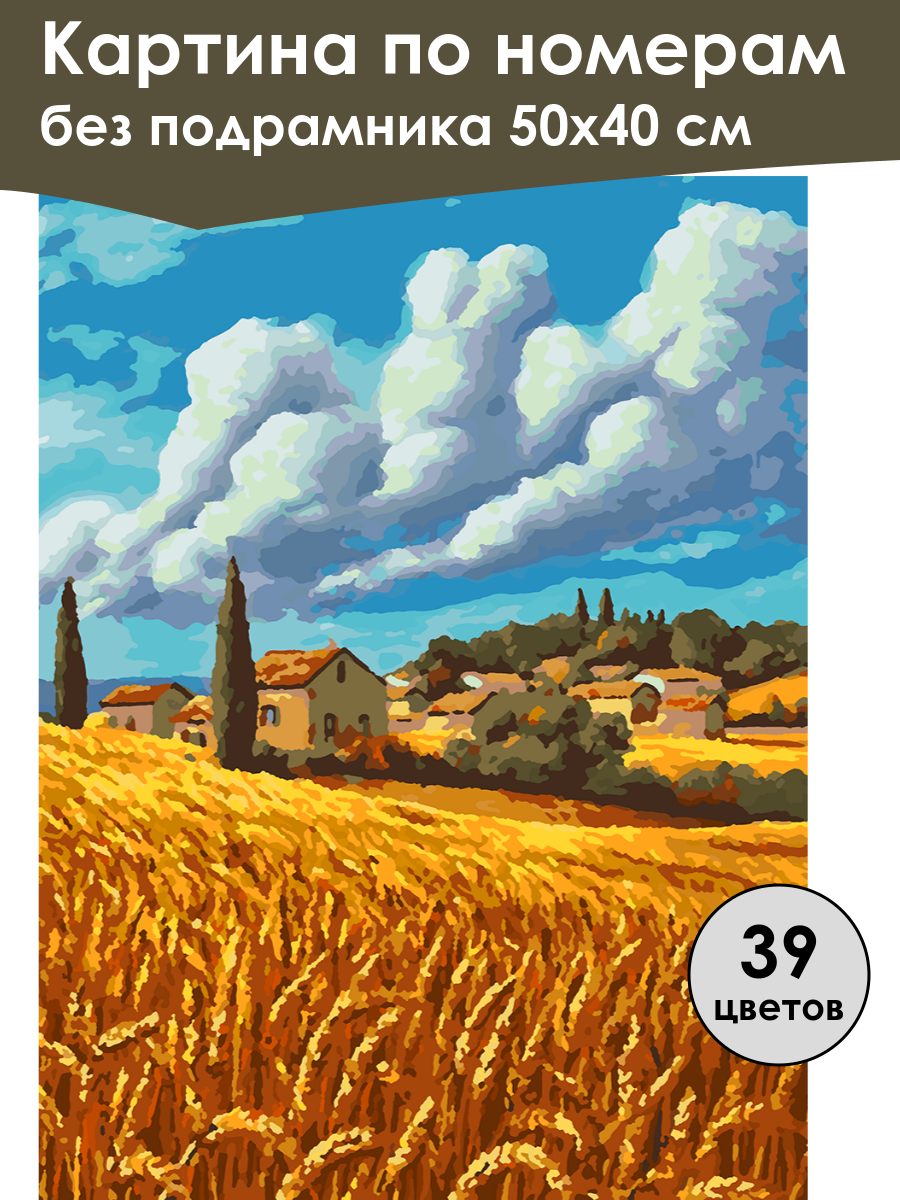 Картина по номерам
без подрамника 50х40 см

39
цветов