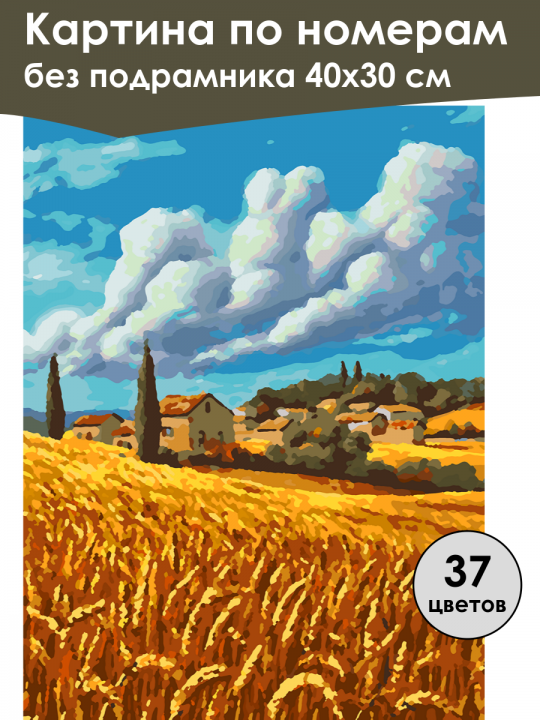 Картина по номерам
без подрамника 40х30 см

37
цветов