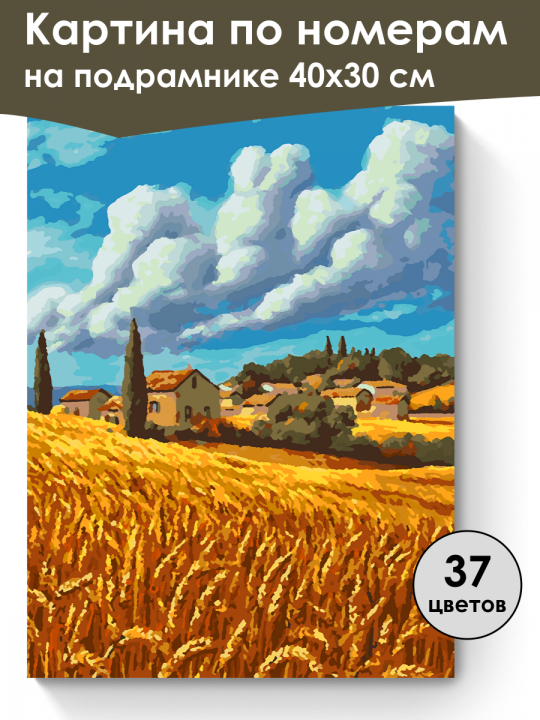 Картина по номерам
на подрамнике 40х30 см

37
цветов