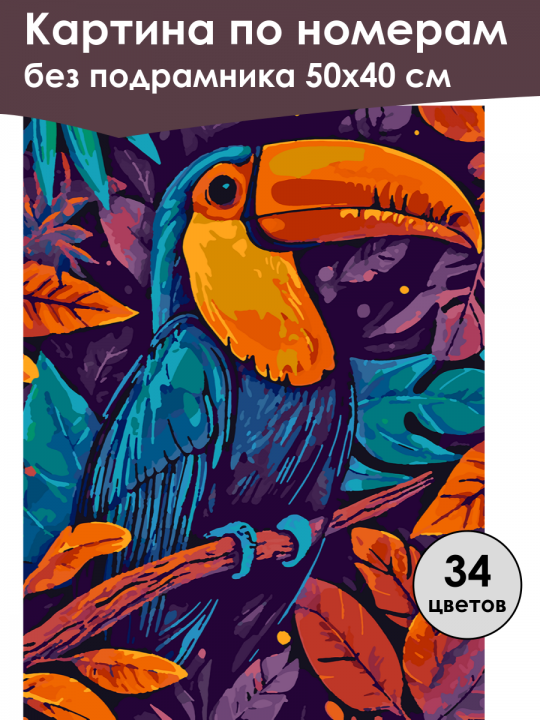 Картина по номерам
без подрамника 50х40 см

34
цветов