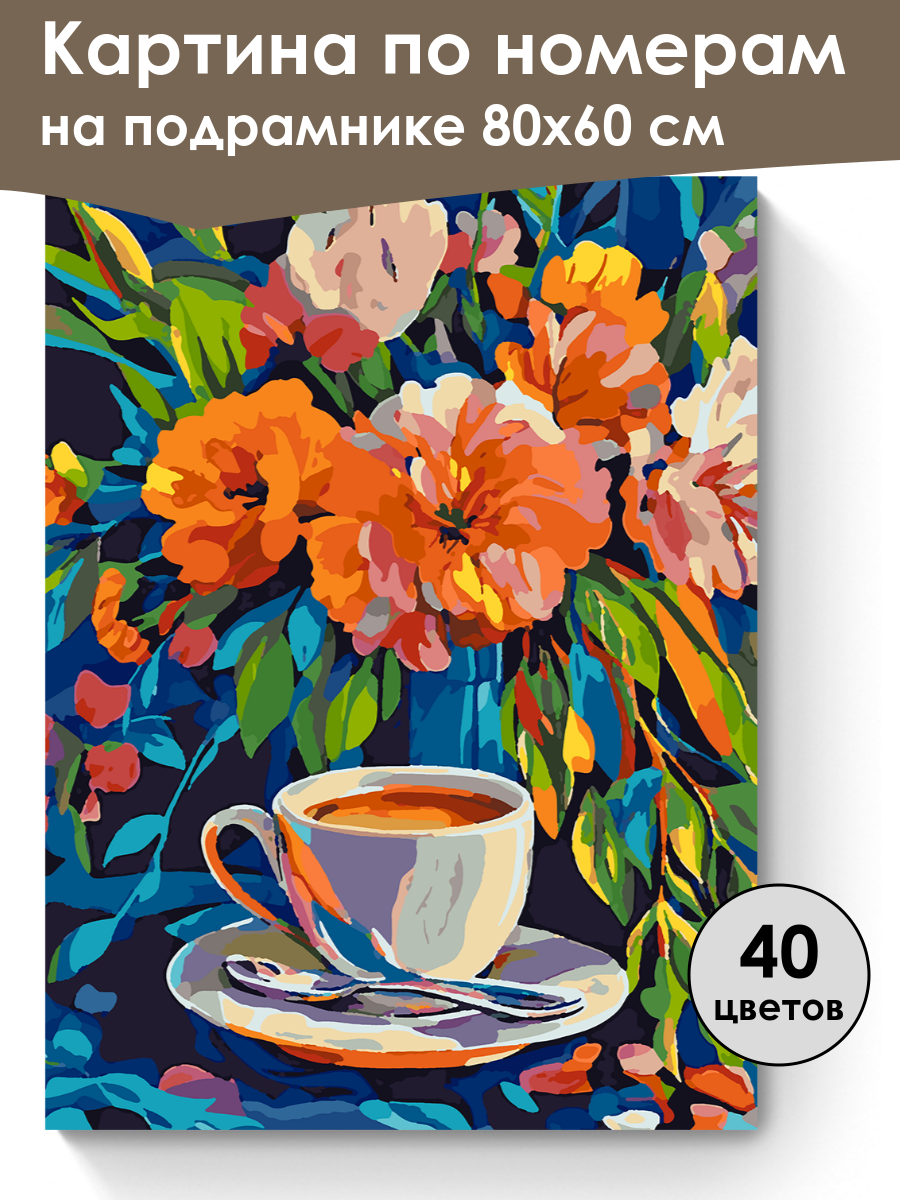 Картина по номерам
на подрамнике 80х60 см

40
цветов