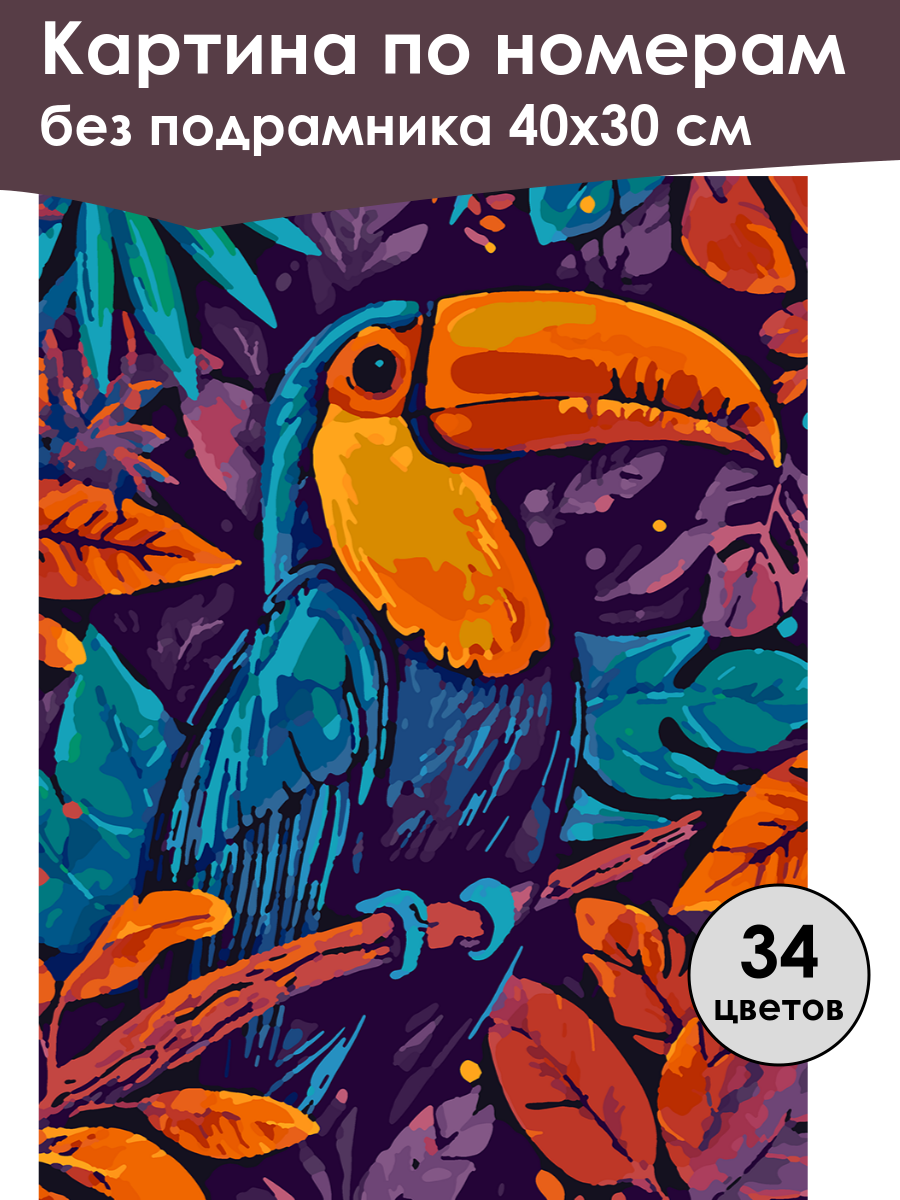 Картина по номерам
без подрамника 40х30 см

34
цветов